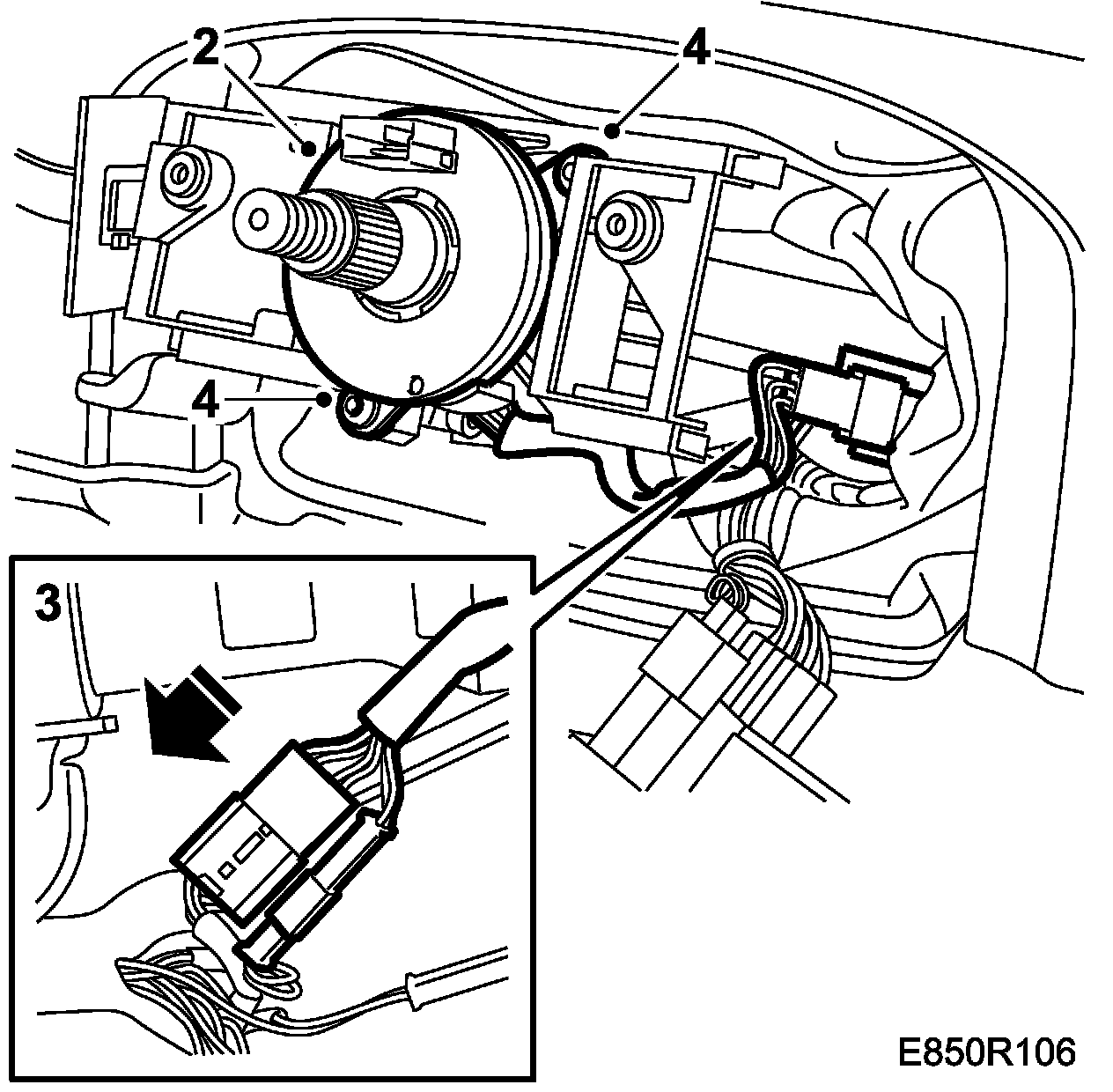 2
4
4
3
E850R106