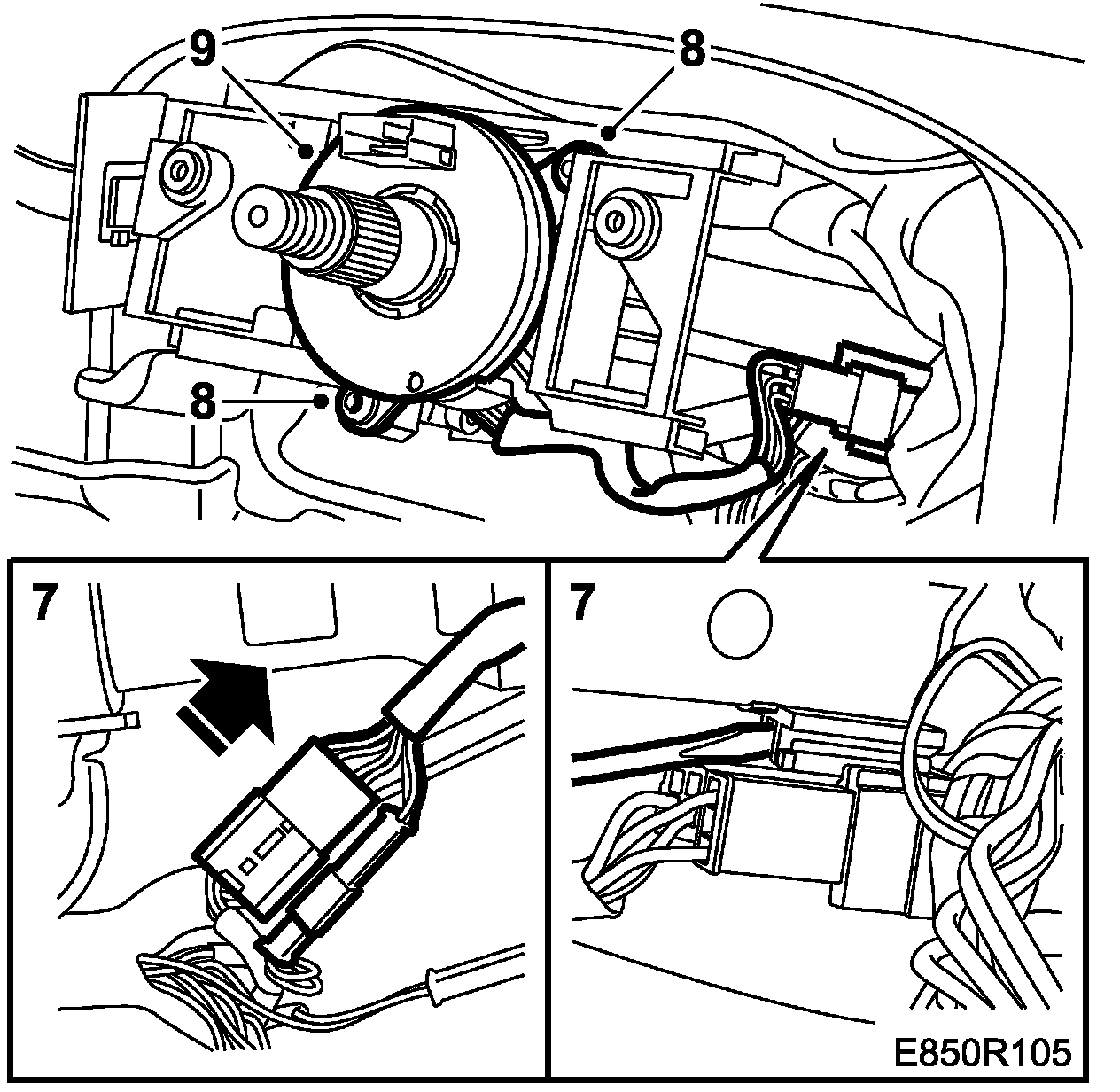 9
8
8
7
7
E850R105