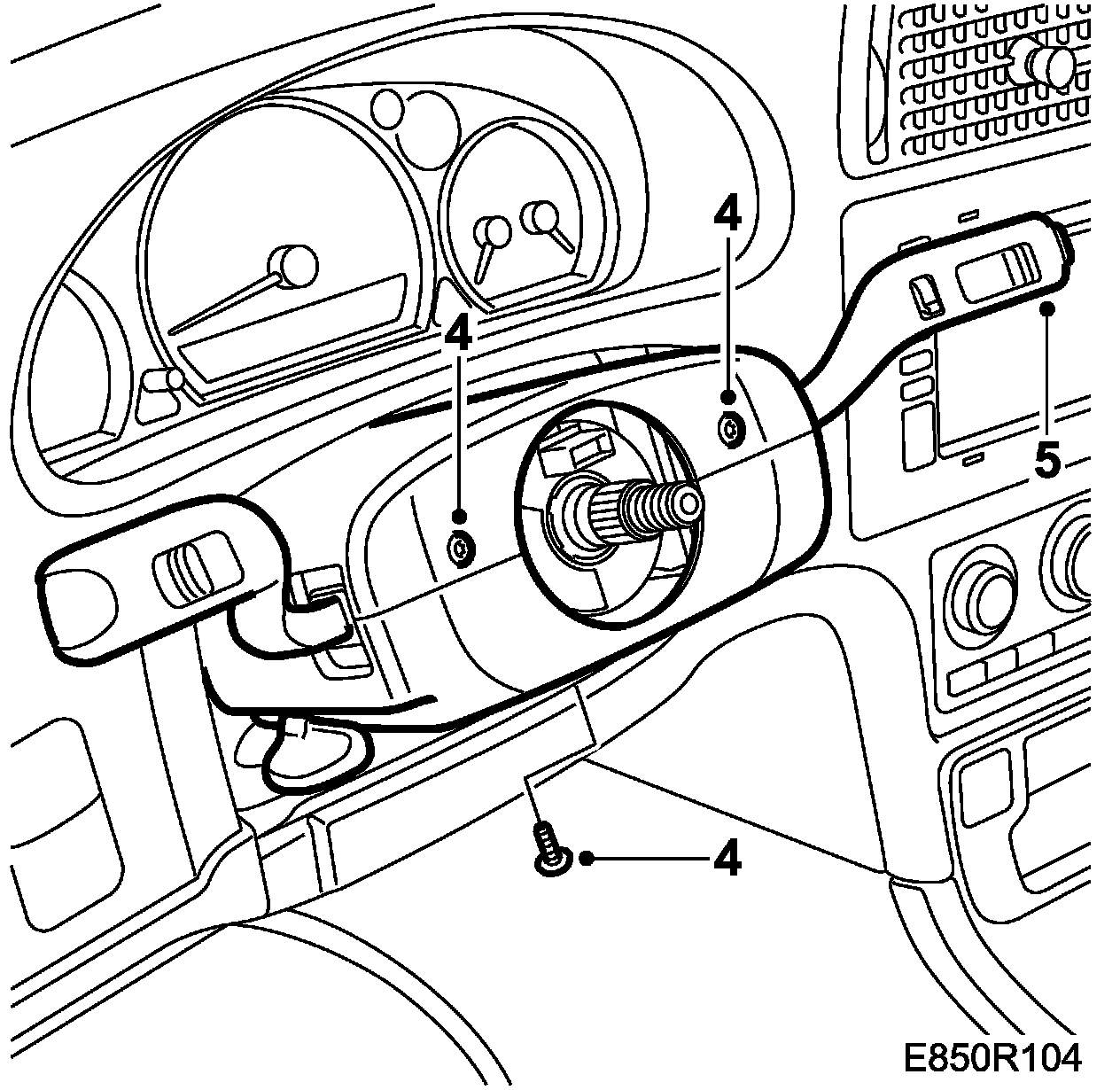 4
4
5
4
E850R104