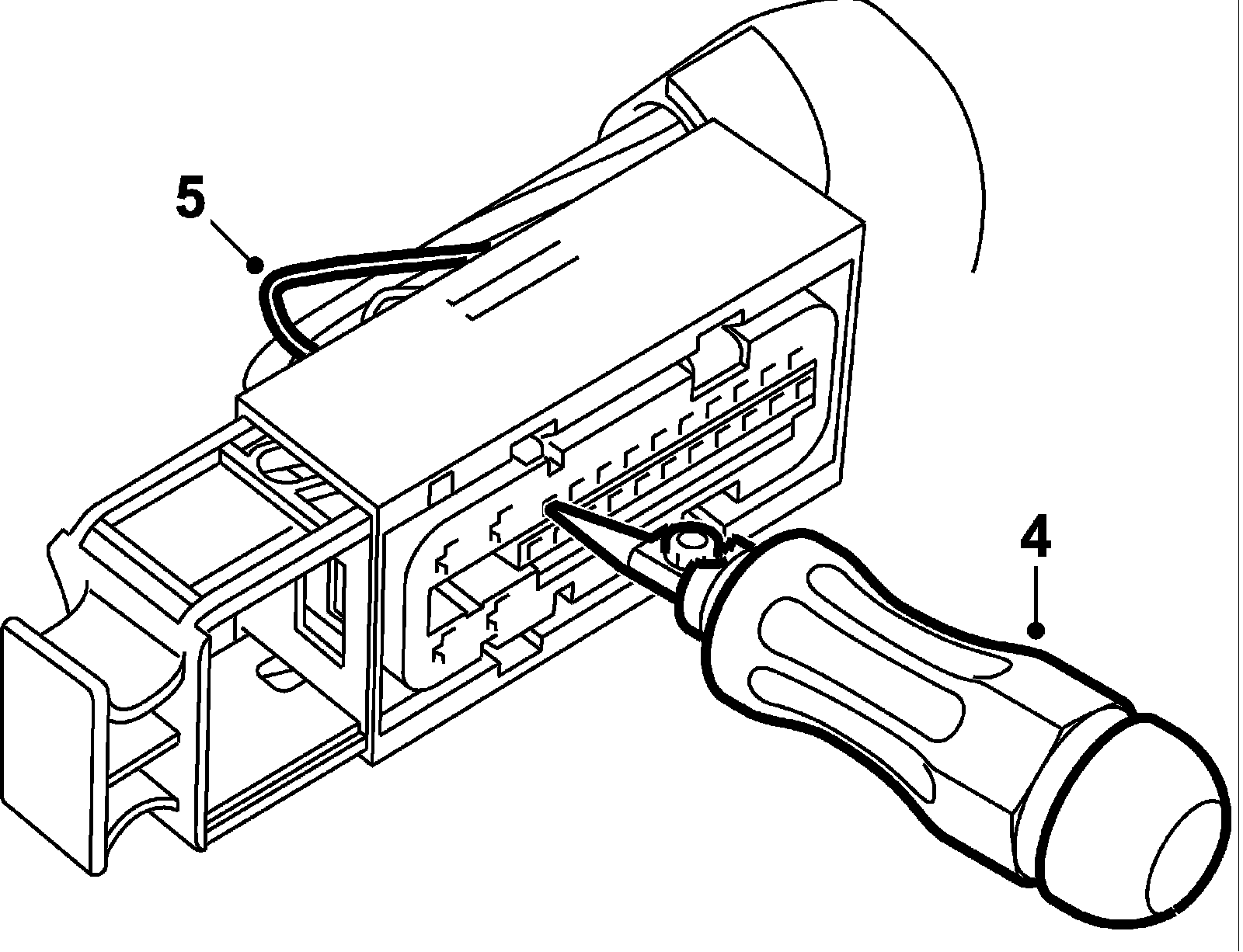 5

4