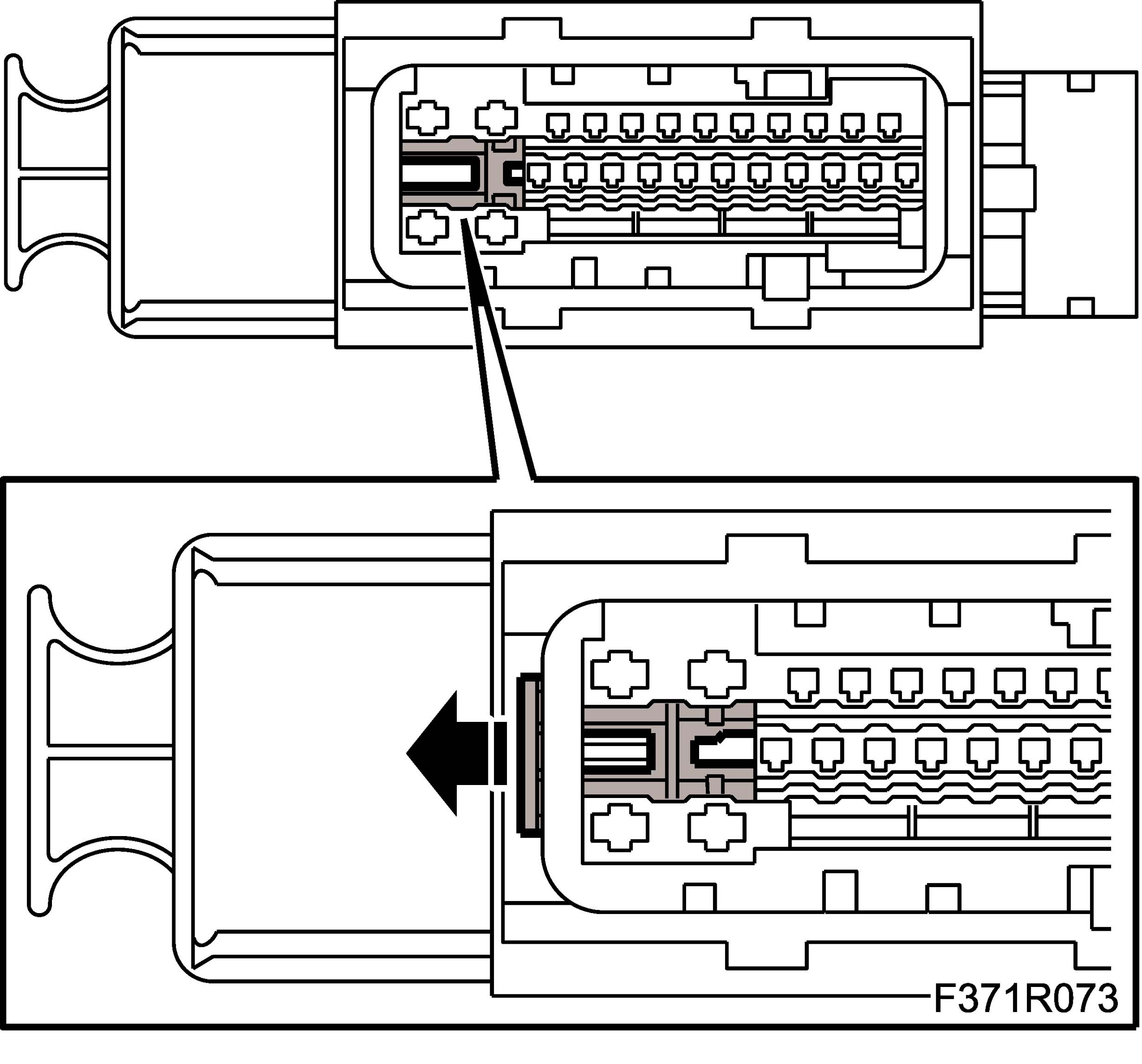 F371R073