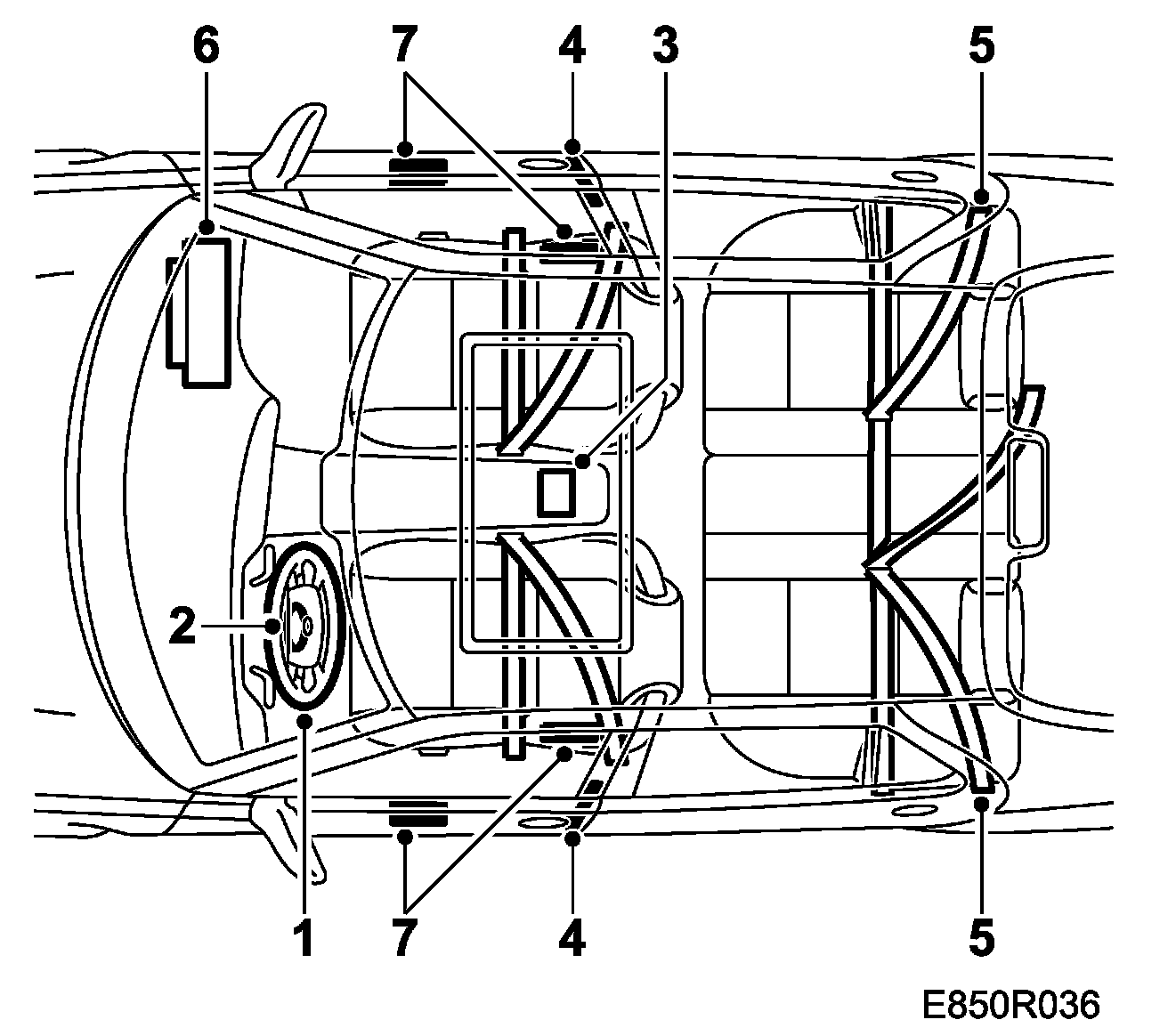 6
7
4
3
5
2
1
7
4
5
E850R036