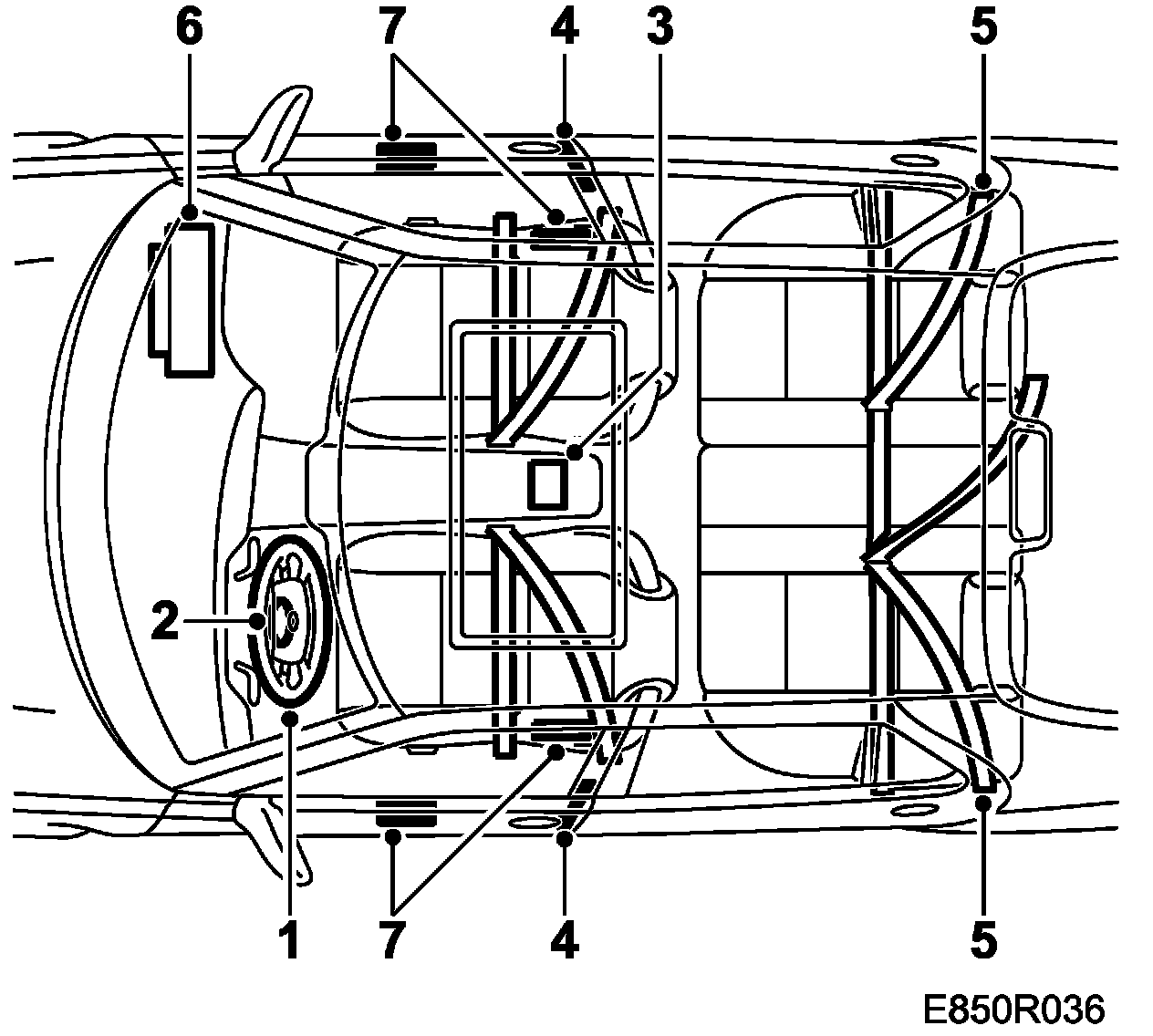 6
7
4
3
5
2
1
7
4
5
E850R036