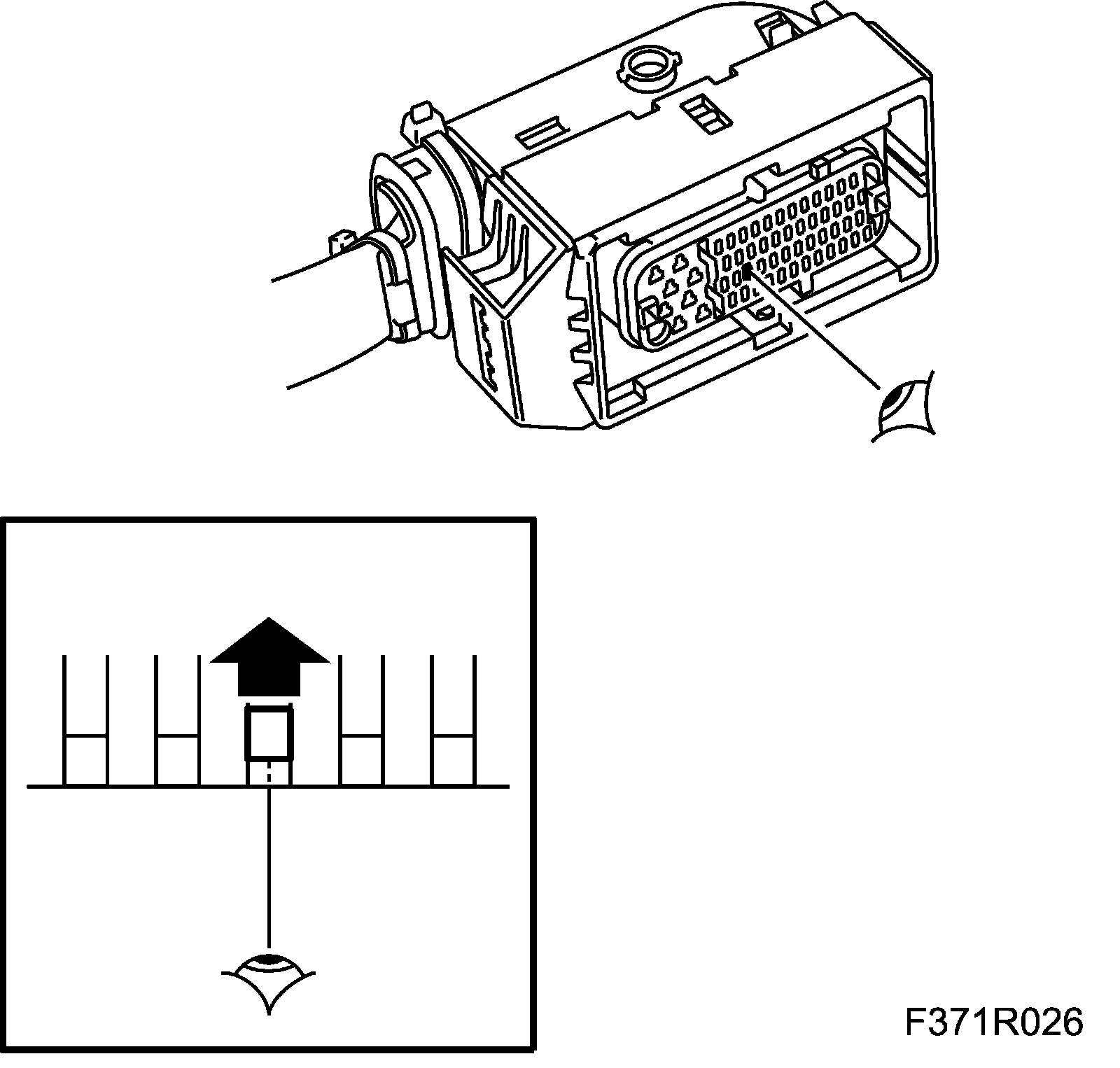 F371R026