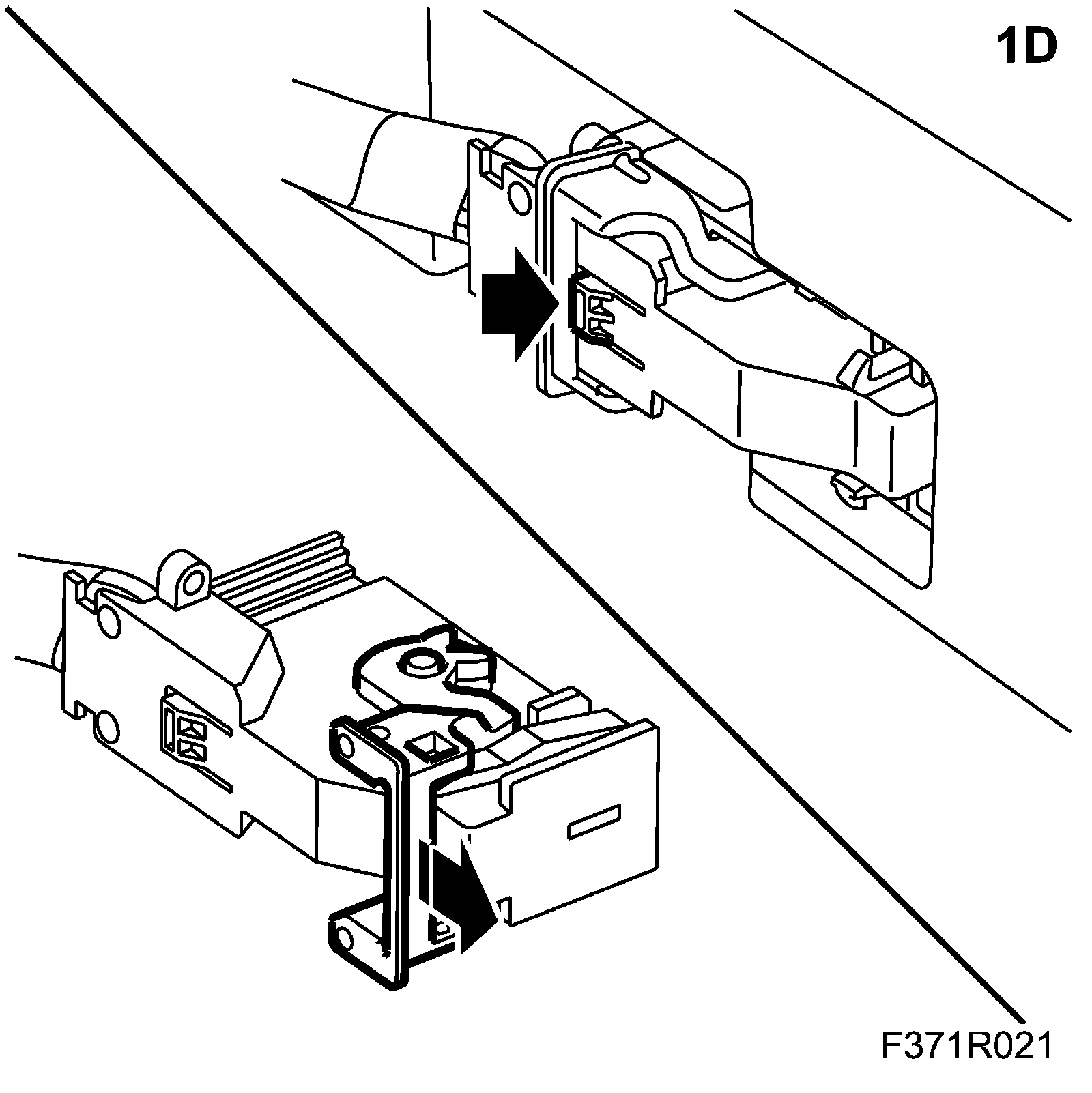 1D

F371R021