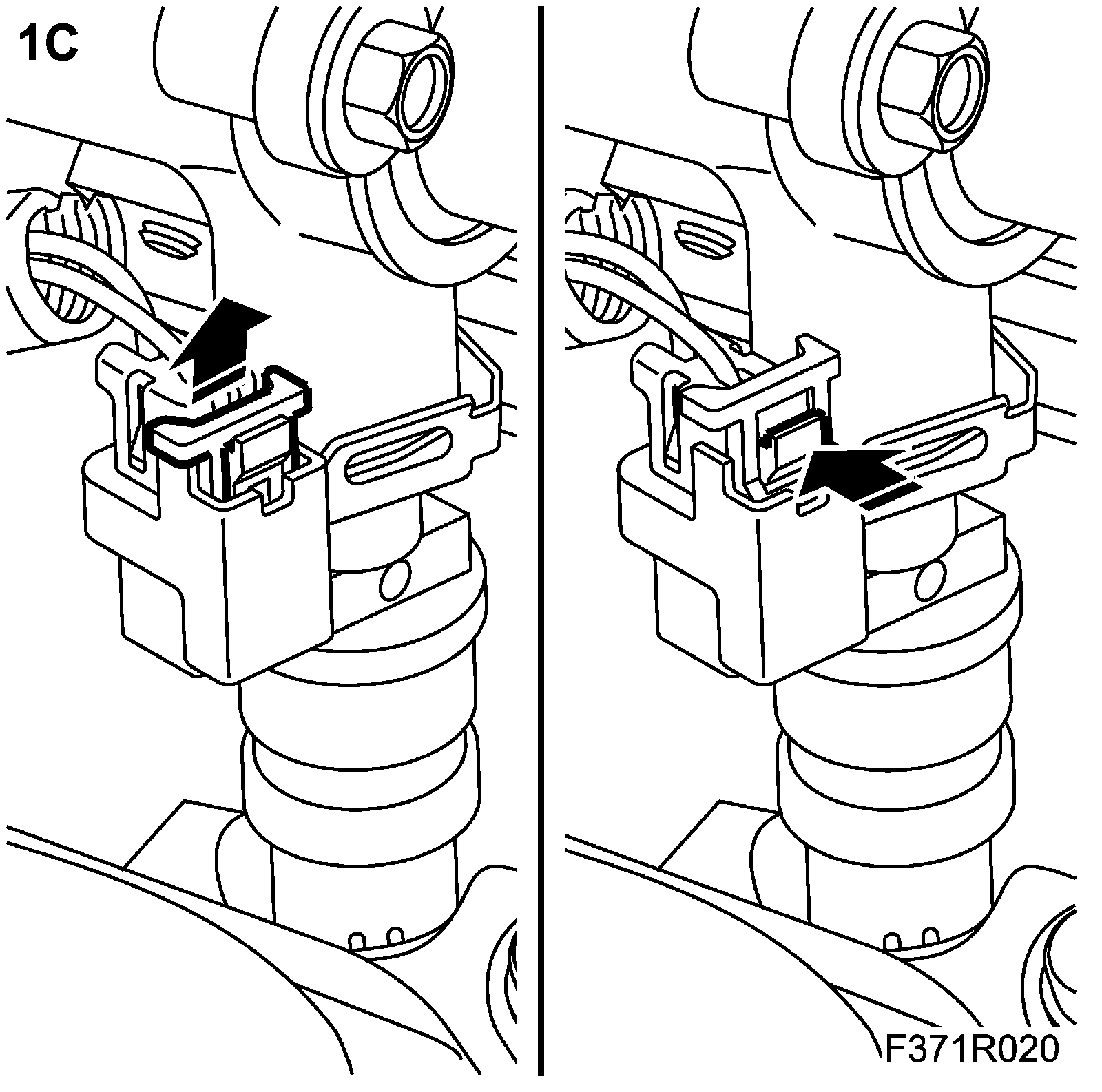 1C

F371R020