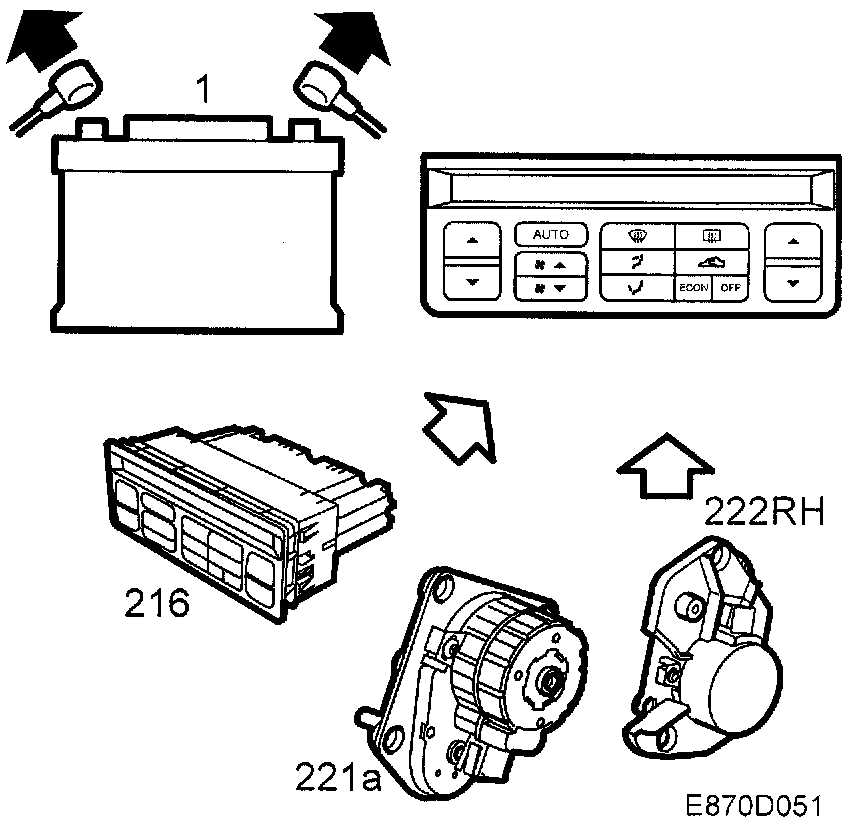 1

AUTO

ECON

OFF

216

222RH

221a

E870D051