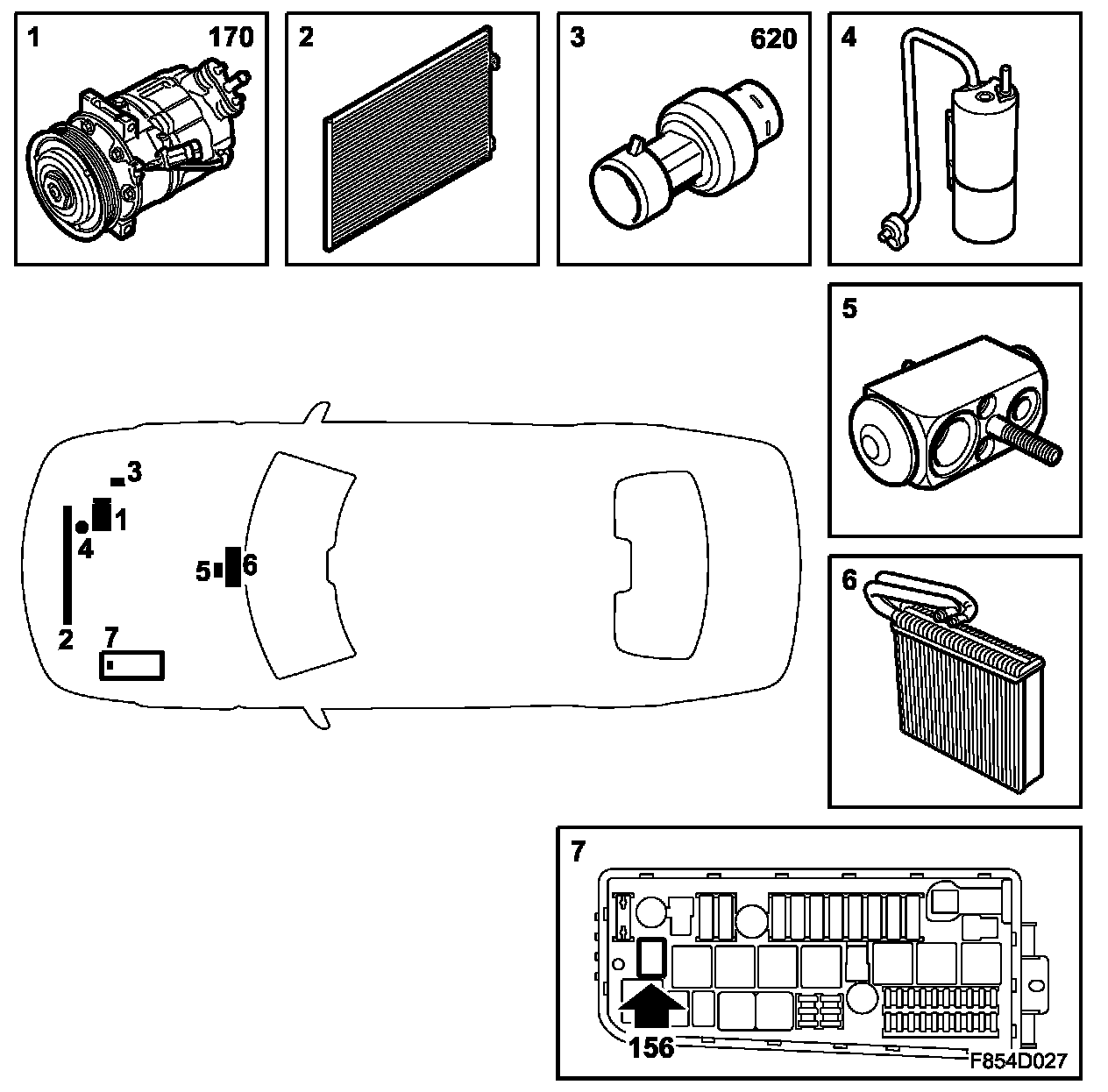 1 170

2

3 620

4

5

3
1
4
5 6
2
7

6

7

156

F854D027