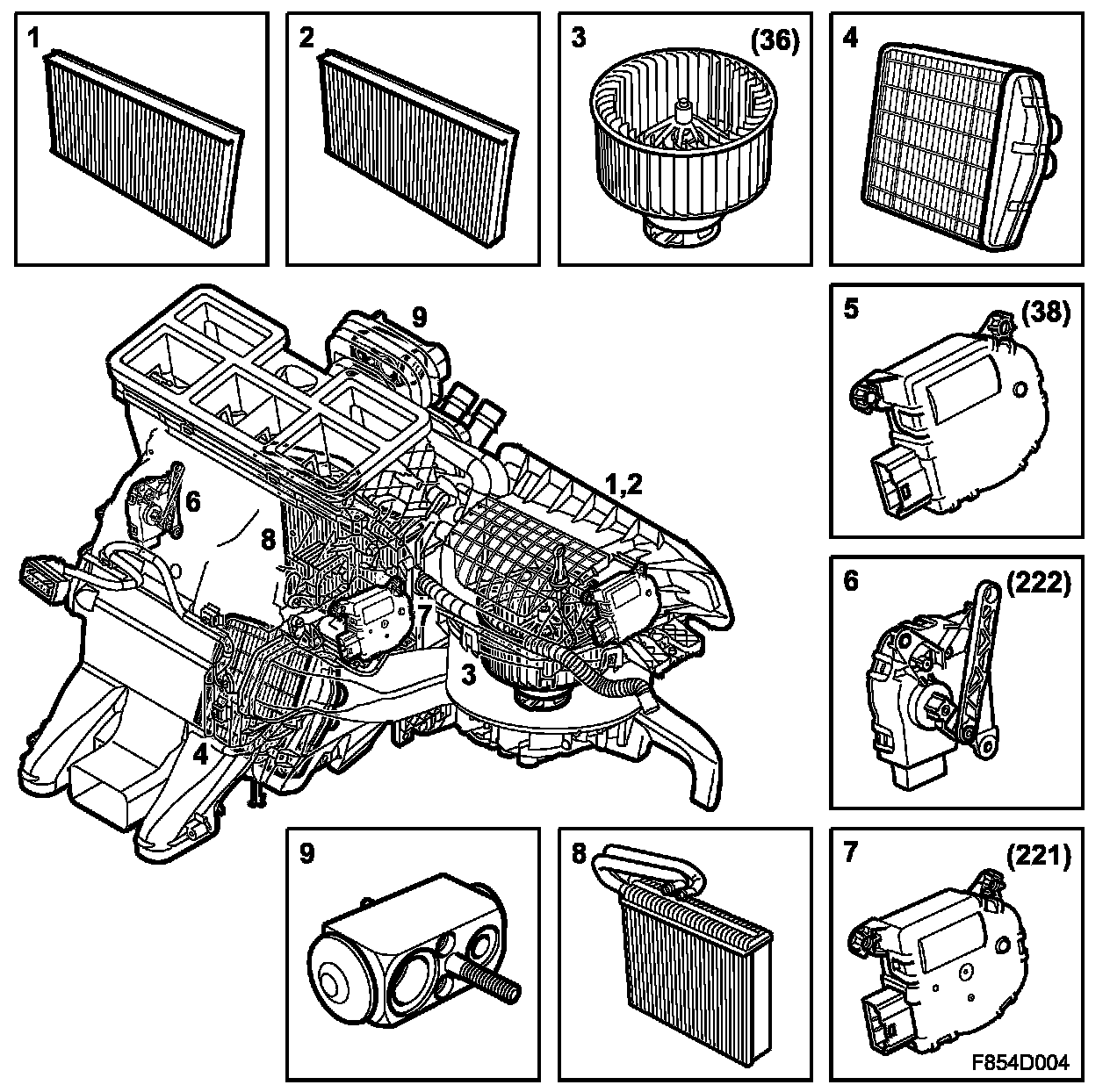 1

2

3 (36)

4

9

1,2

6

8

7

3

4

5 (38)

6 (222)

9

8

7 (221)

F854D004