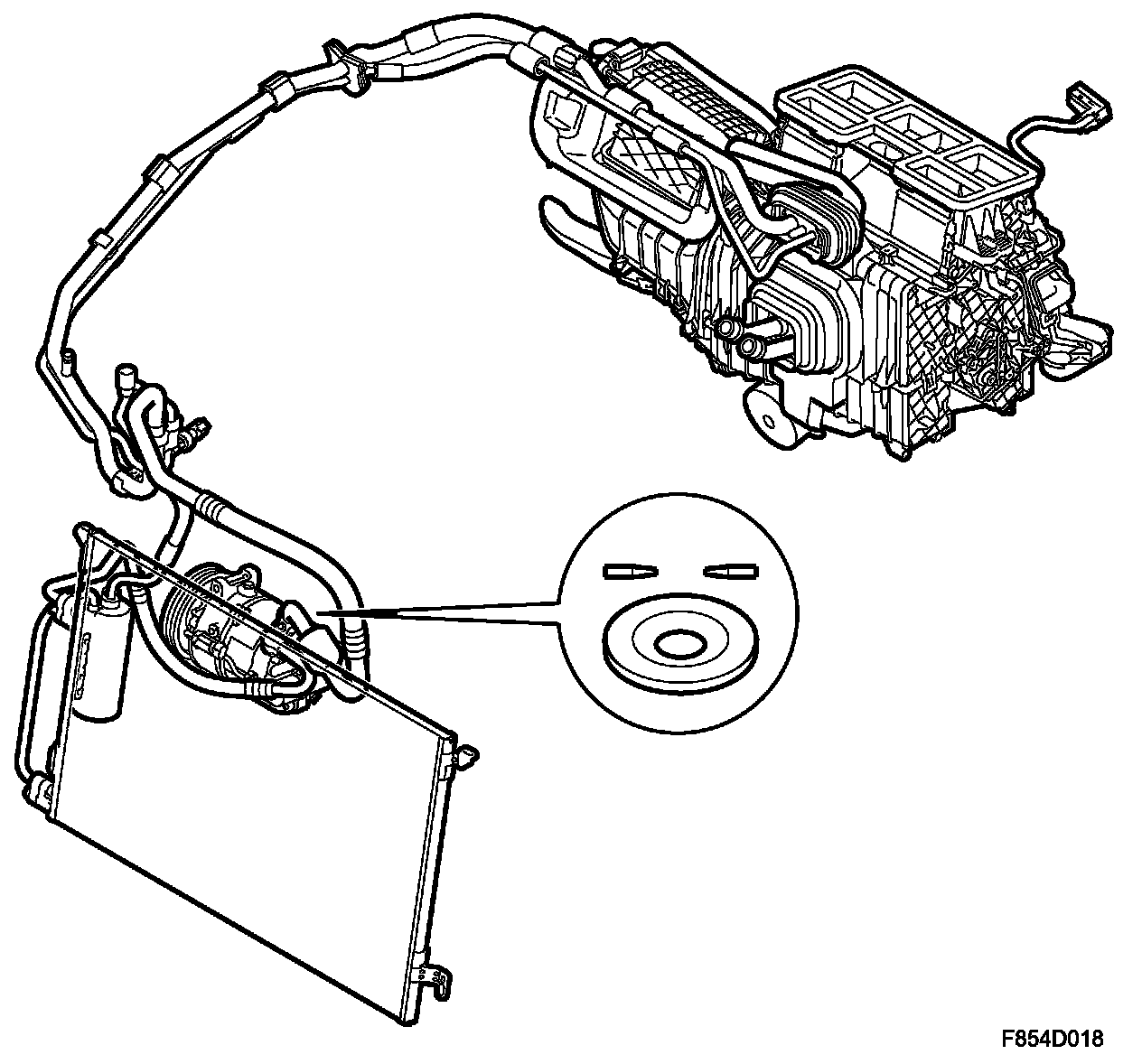 F854D018