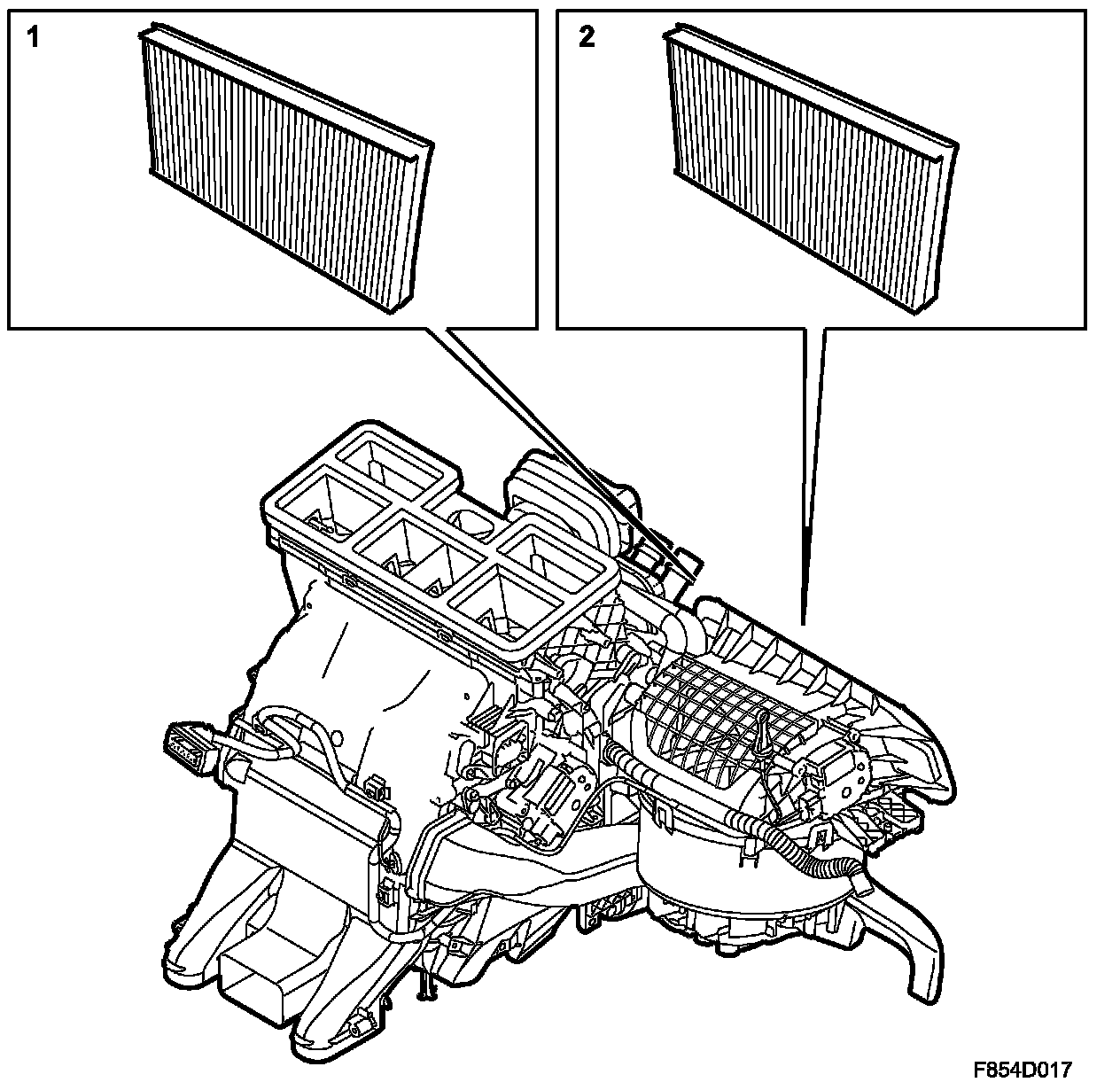 1

2

F854D017