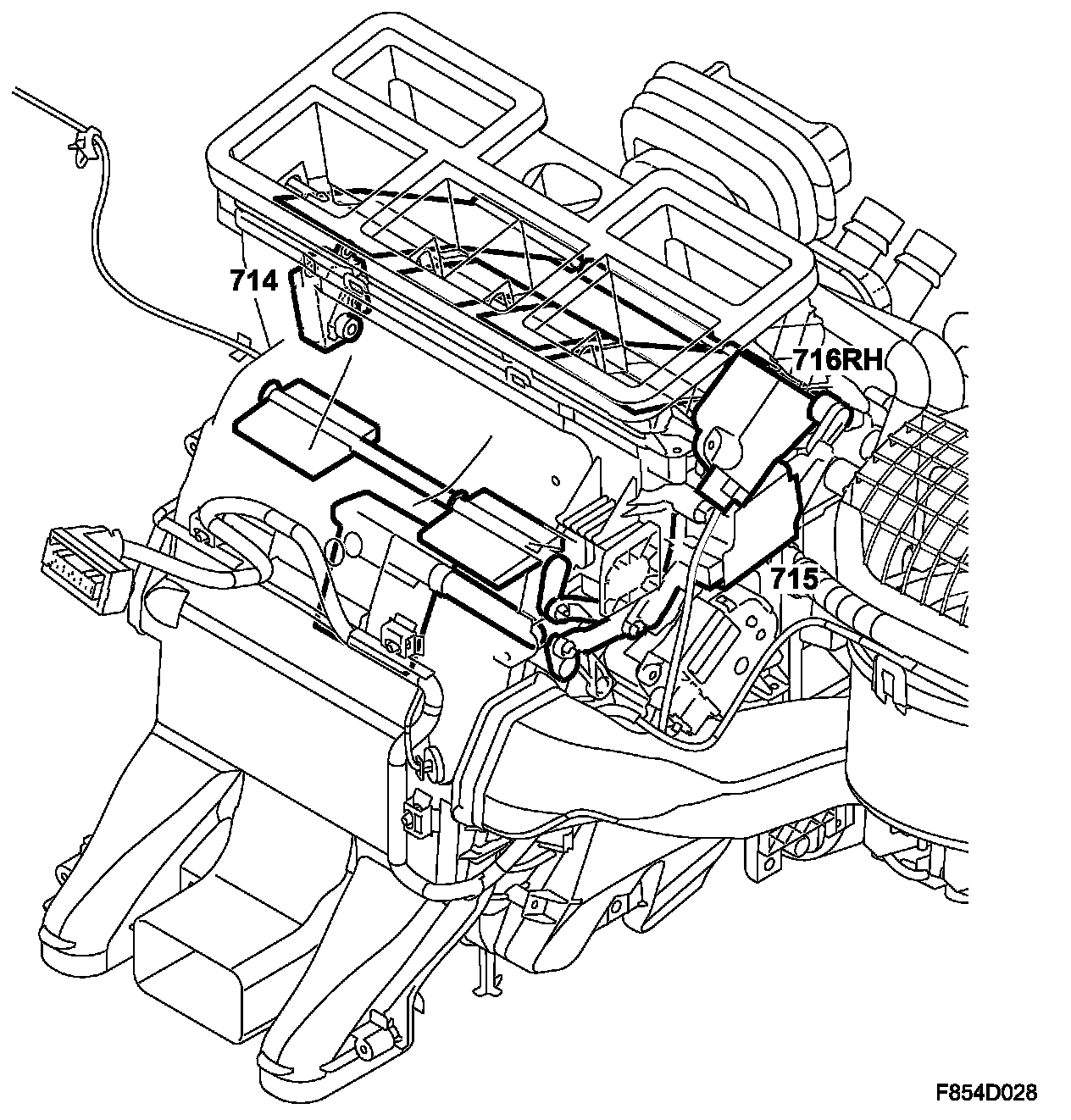 714

716RH

715

F854D028