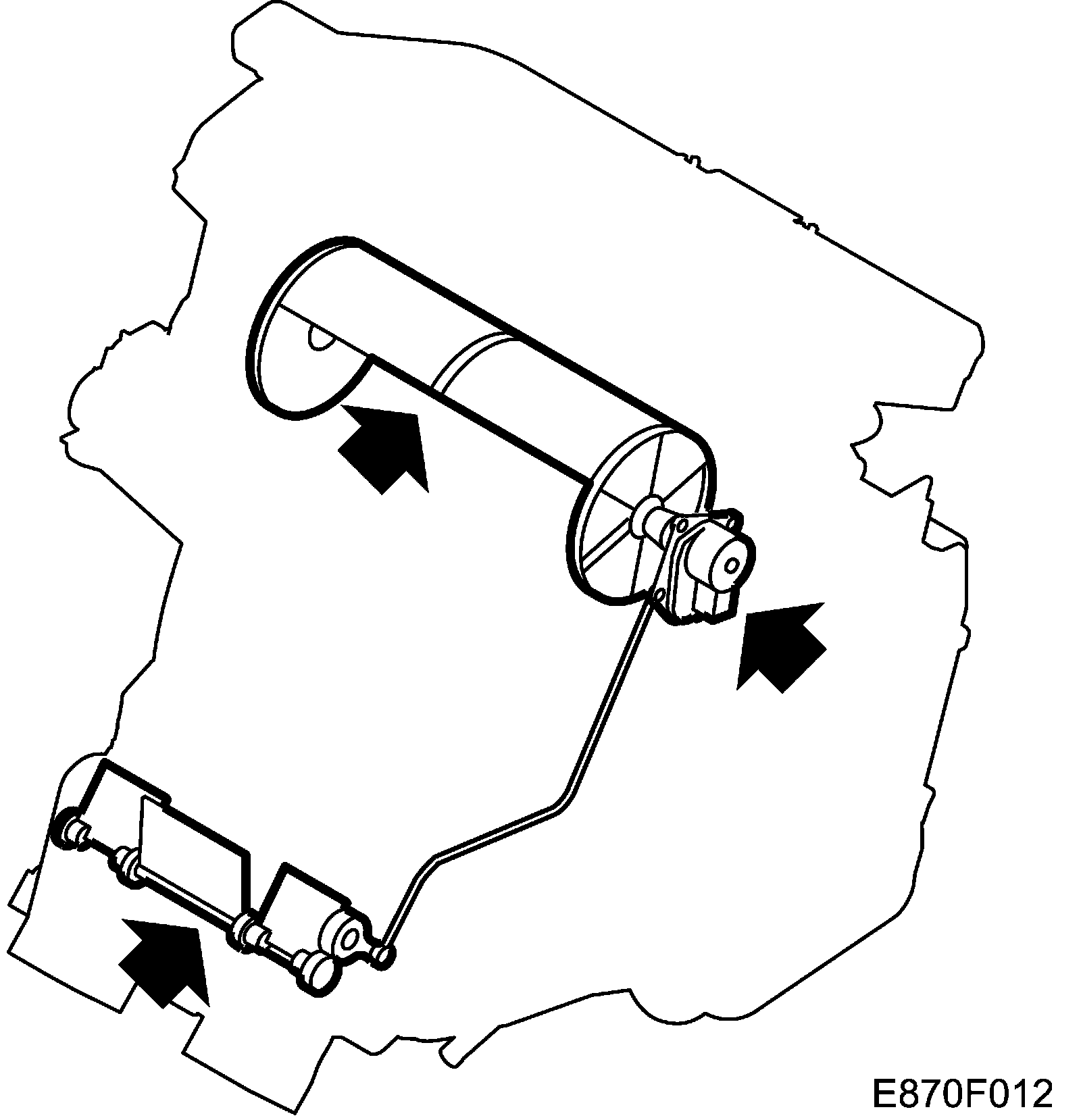 E870F012