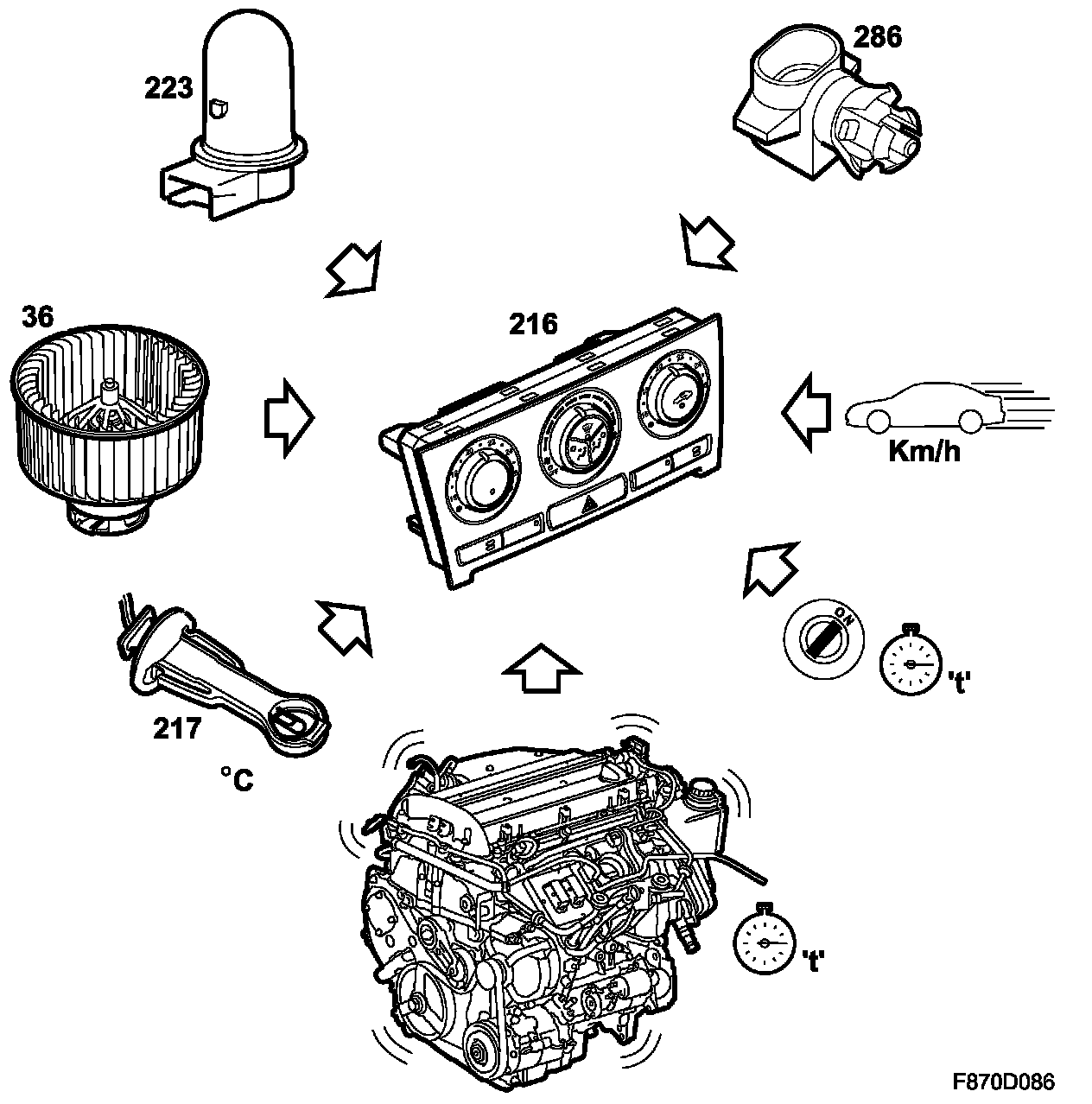 223

286

36

216

Km/h

ON

't'

217

°C

't'

F870D086