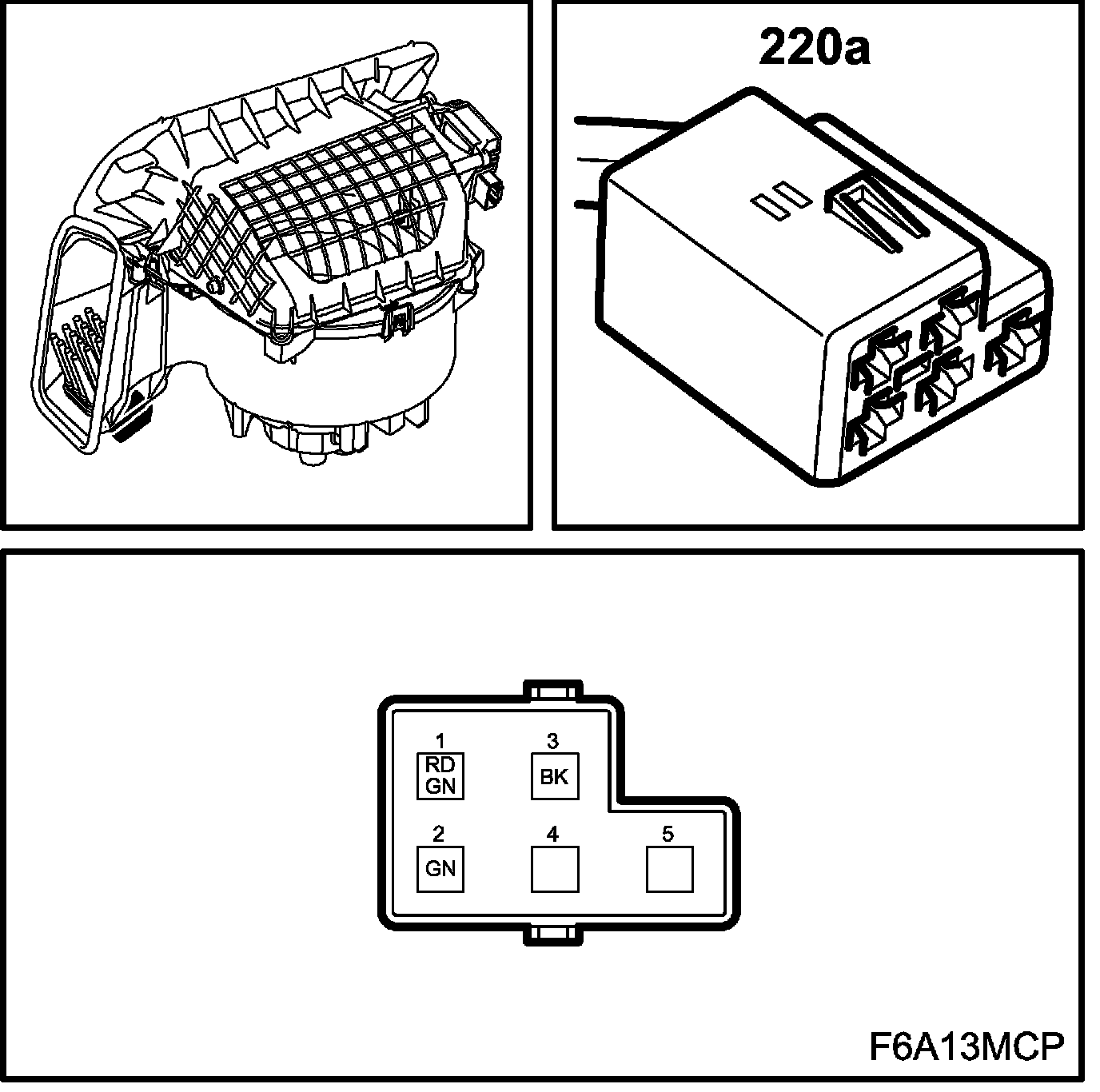 220a

1
RD
GN

3
BK

2
GN

4

5

F6A13MCP