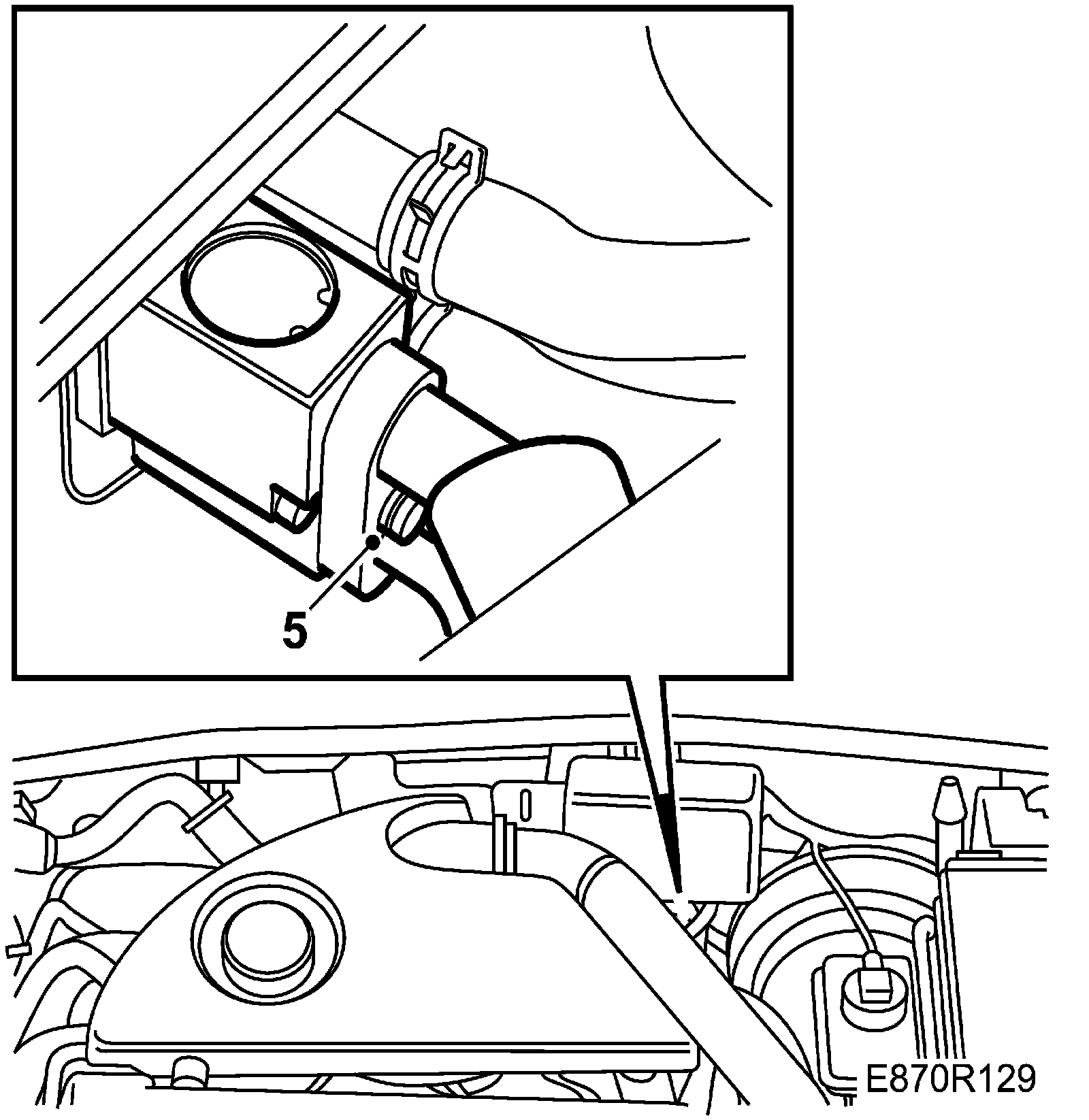 5

E870R129