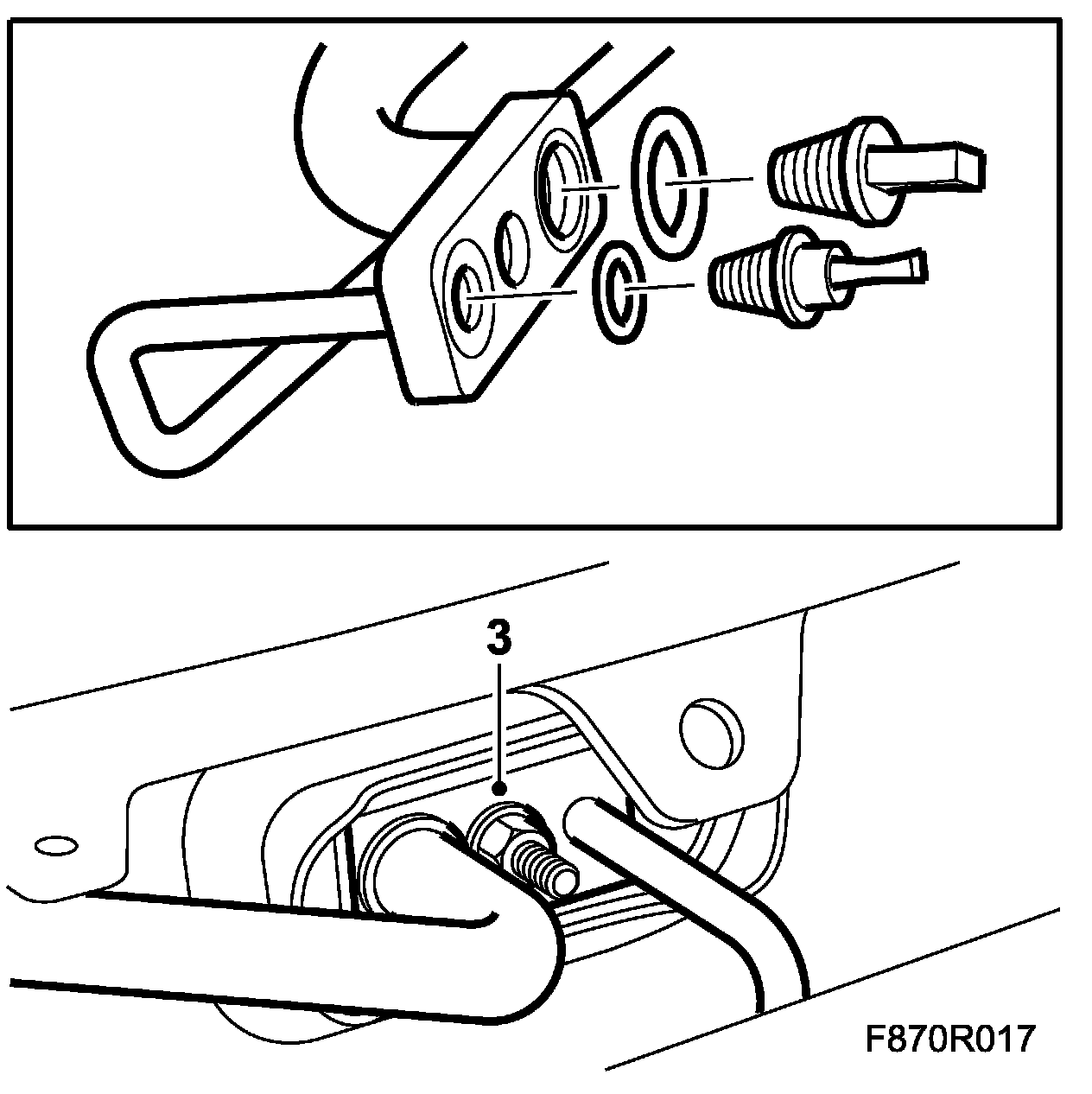 3

F870R017