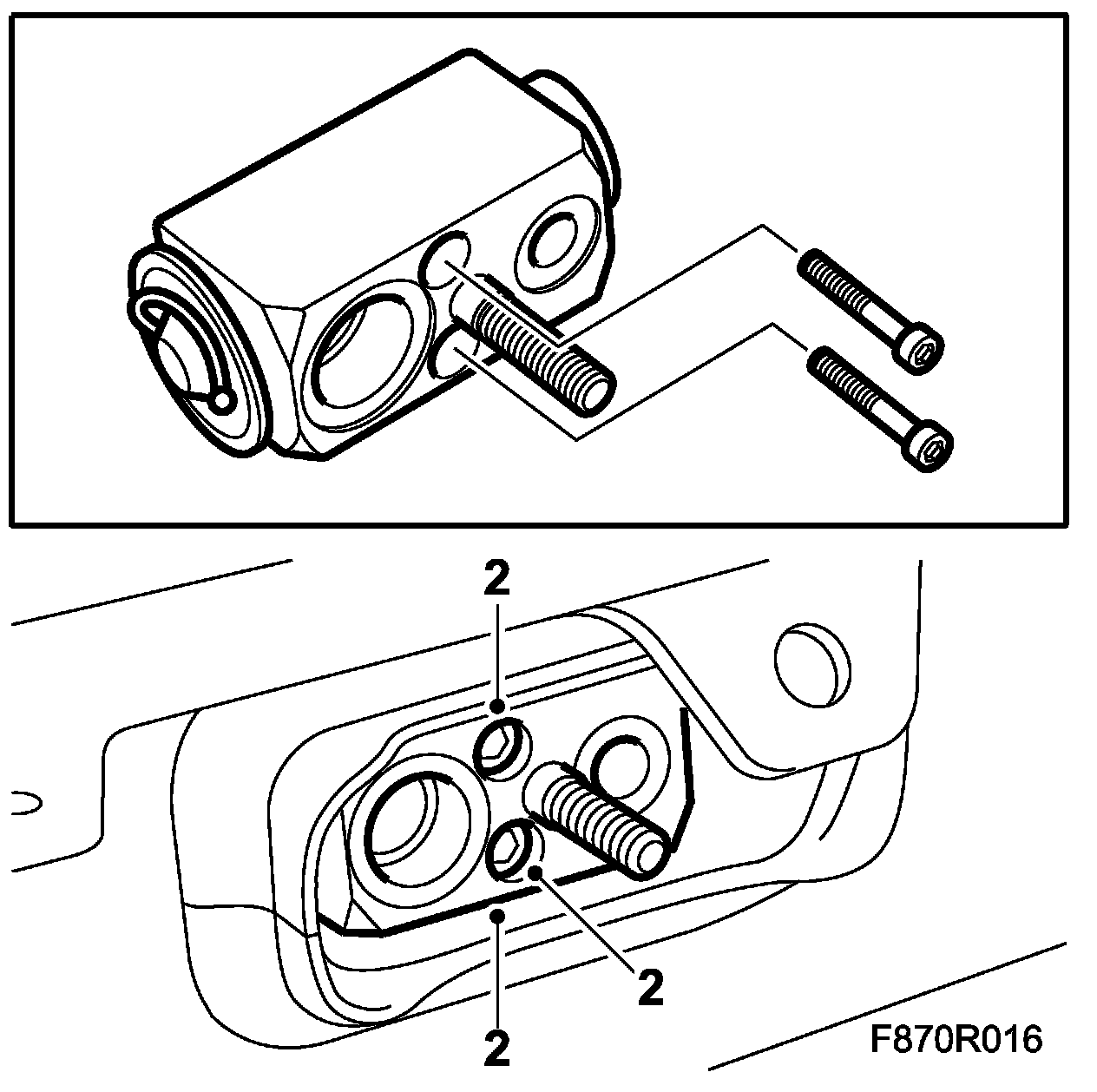 2

2

2

F870R016