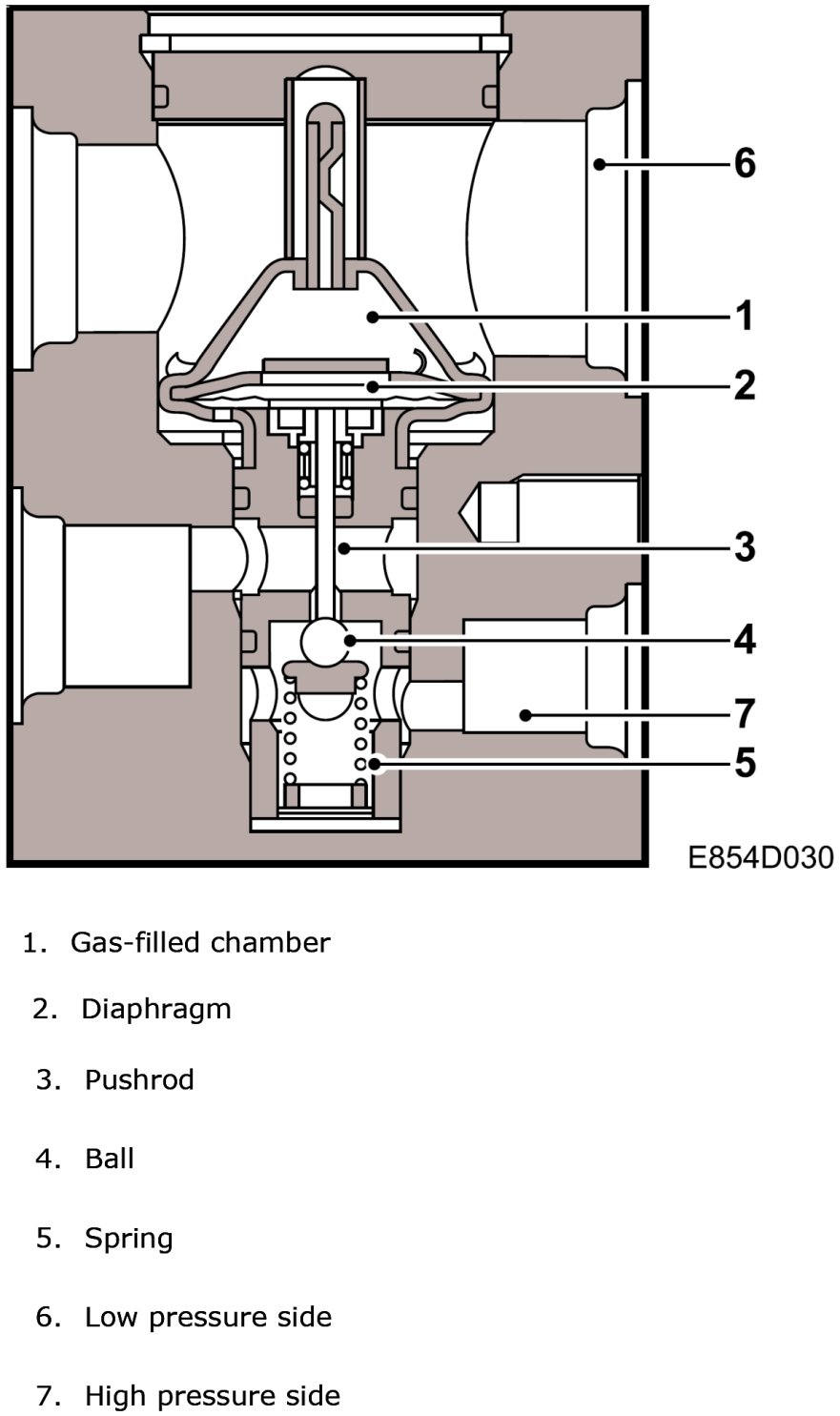 6
1
2
3
4
7
5

E854D030

1. Gas-filled chamber
2. Diaphragm
3. Pushrod
4. Ball
5. Spring
6. Low pressure side
7. High pressure side