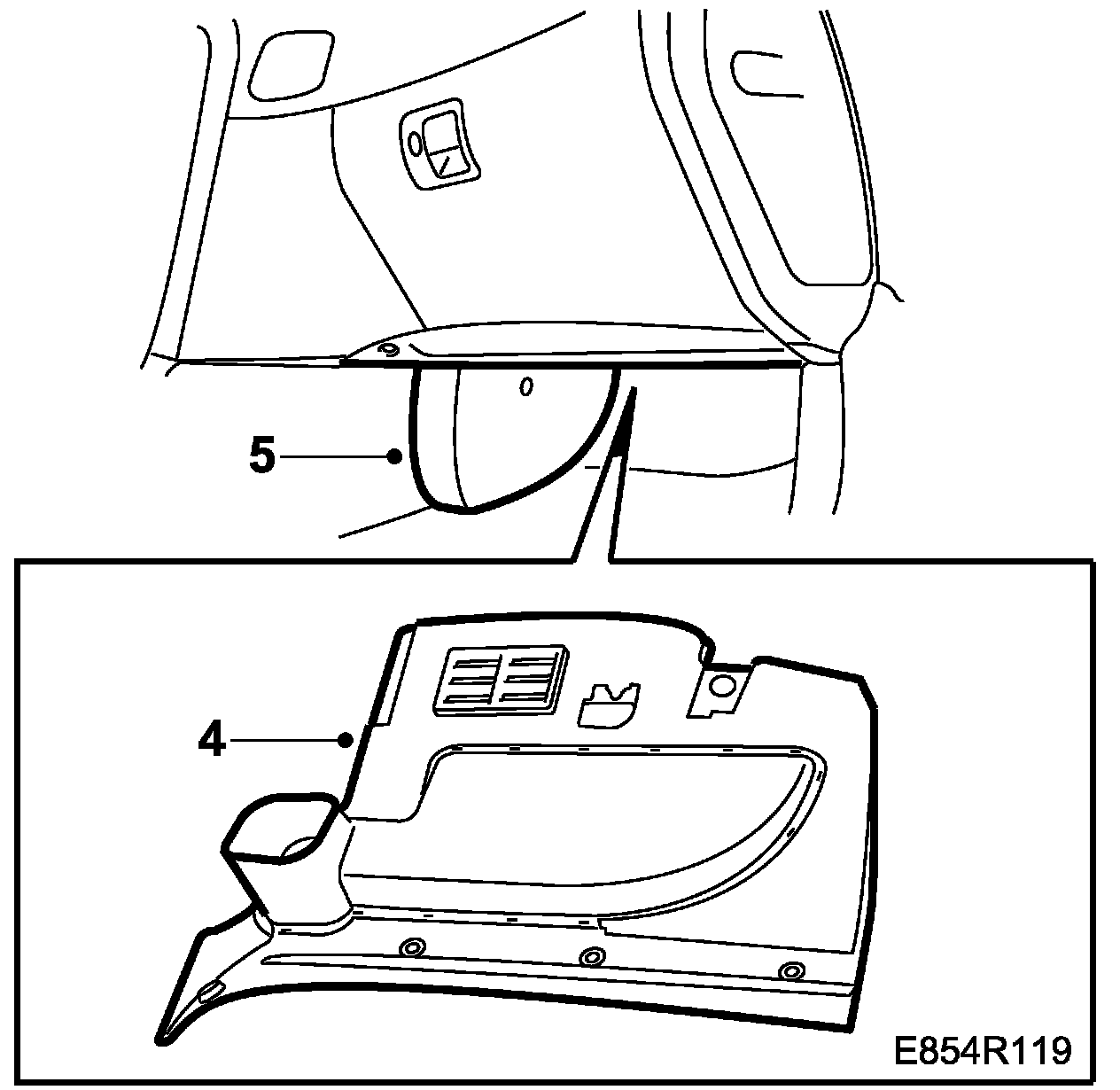 5
4
E854R119