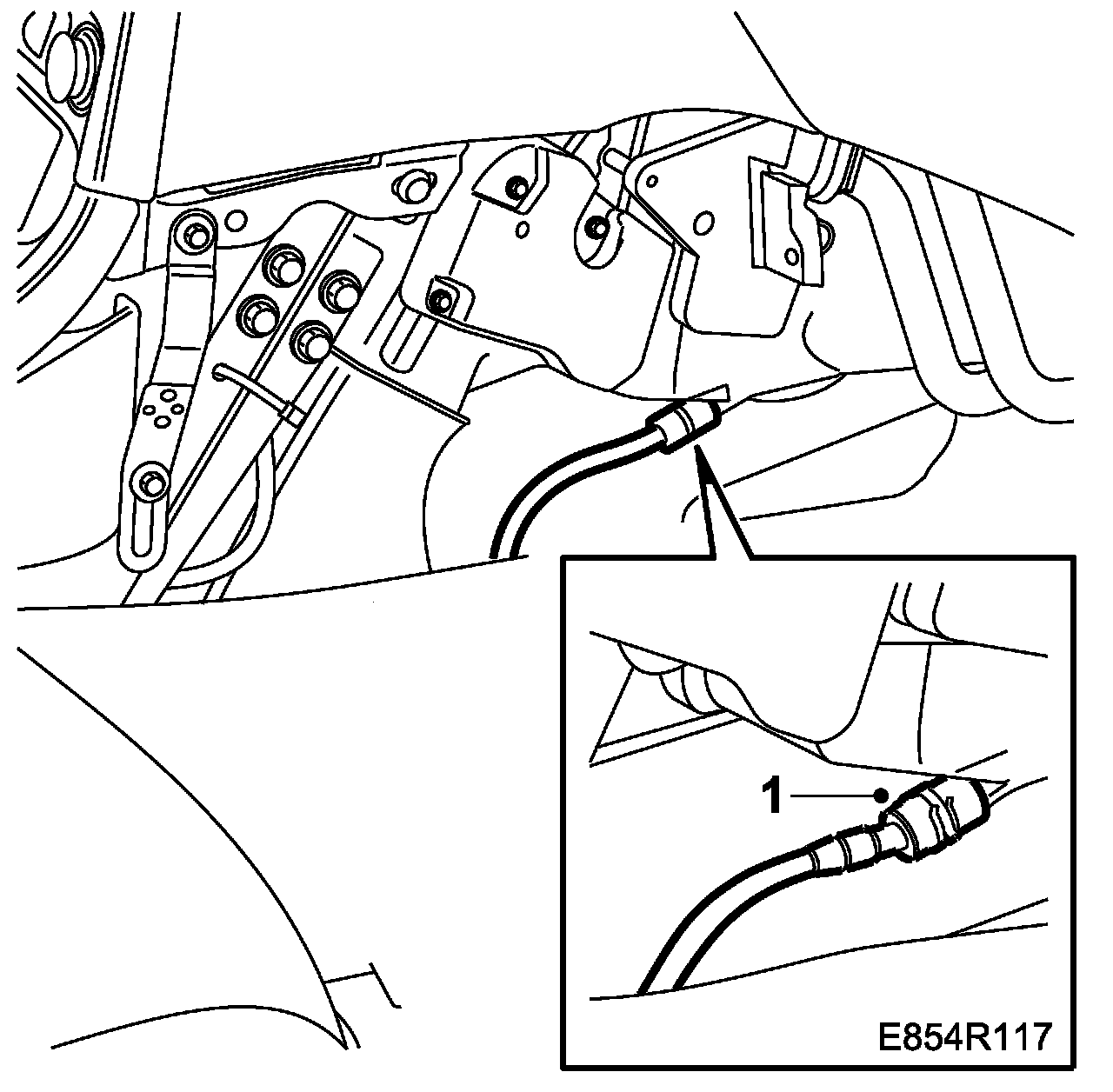 1

E854R117