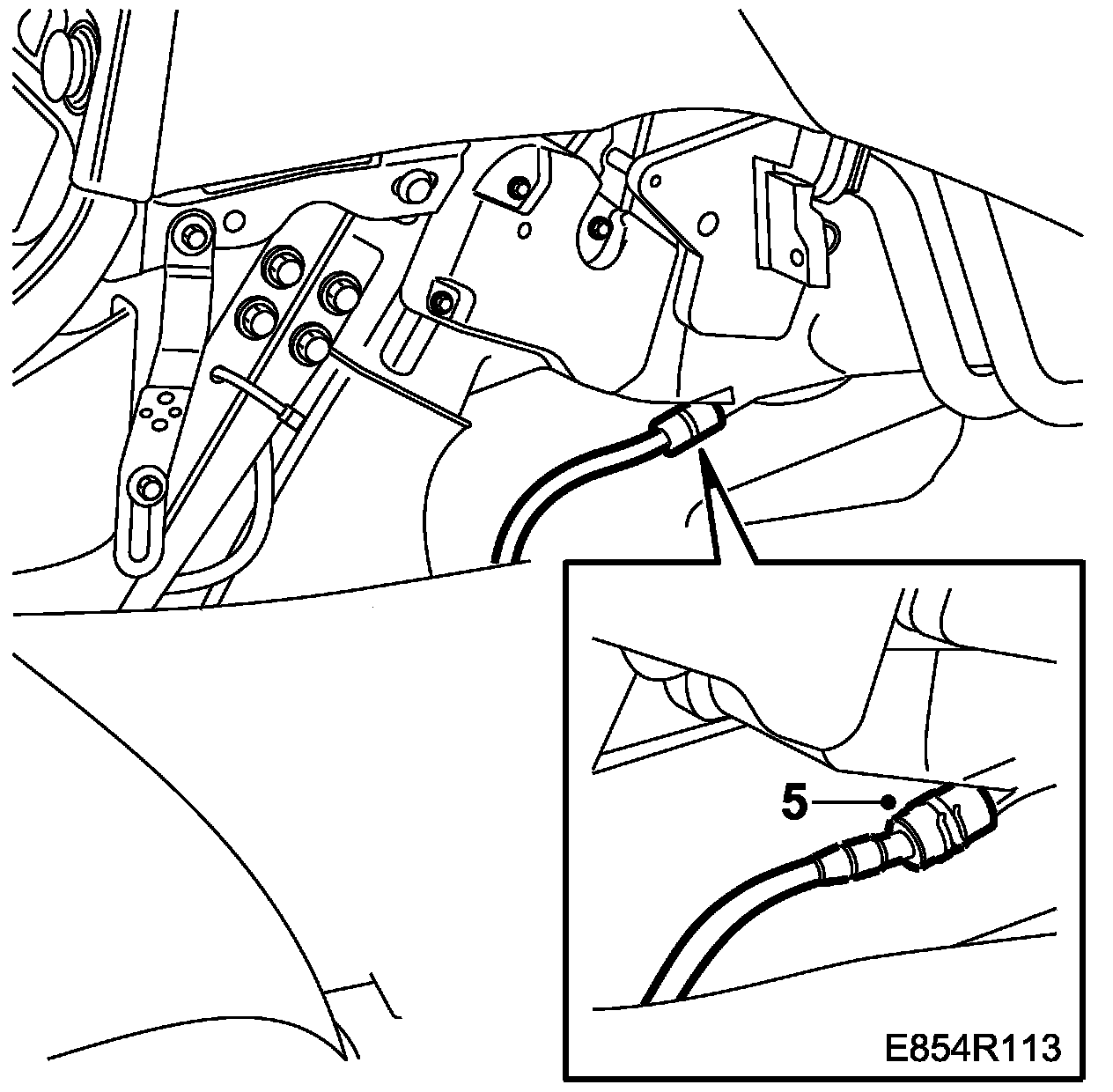 5

E854R113