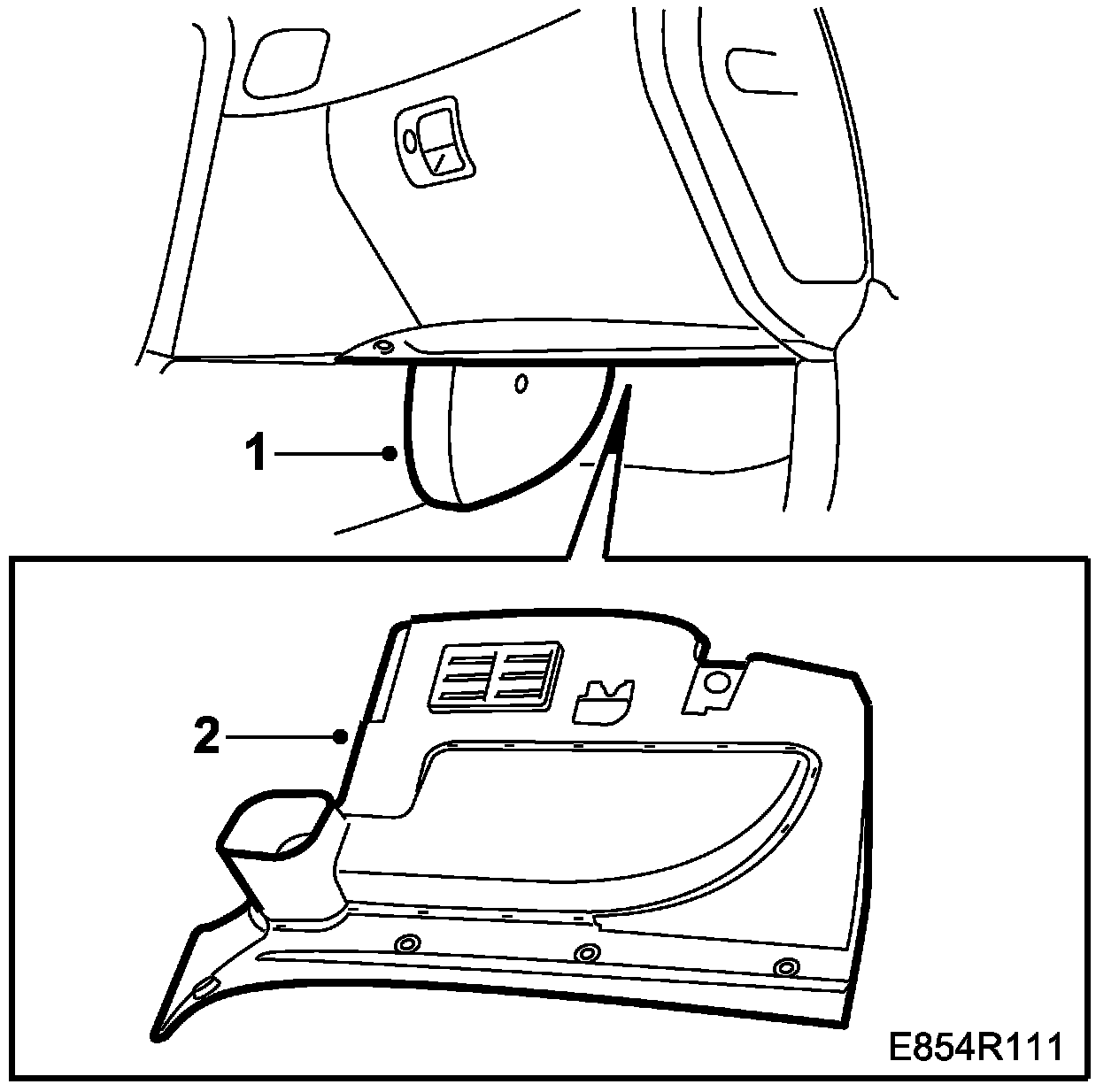 1

2

E854R111