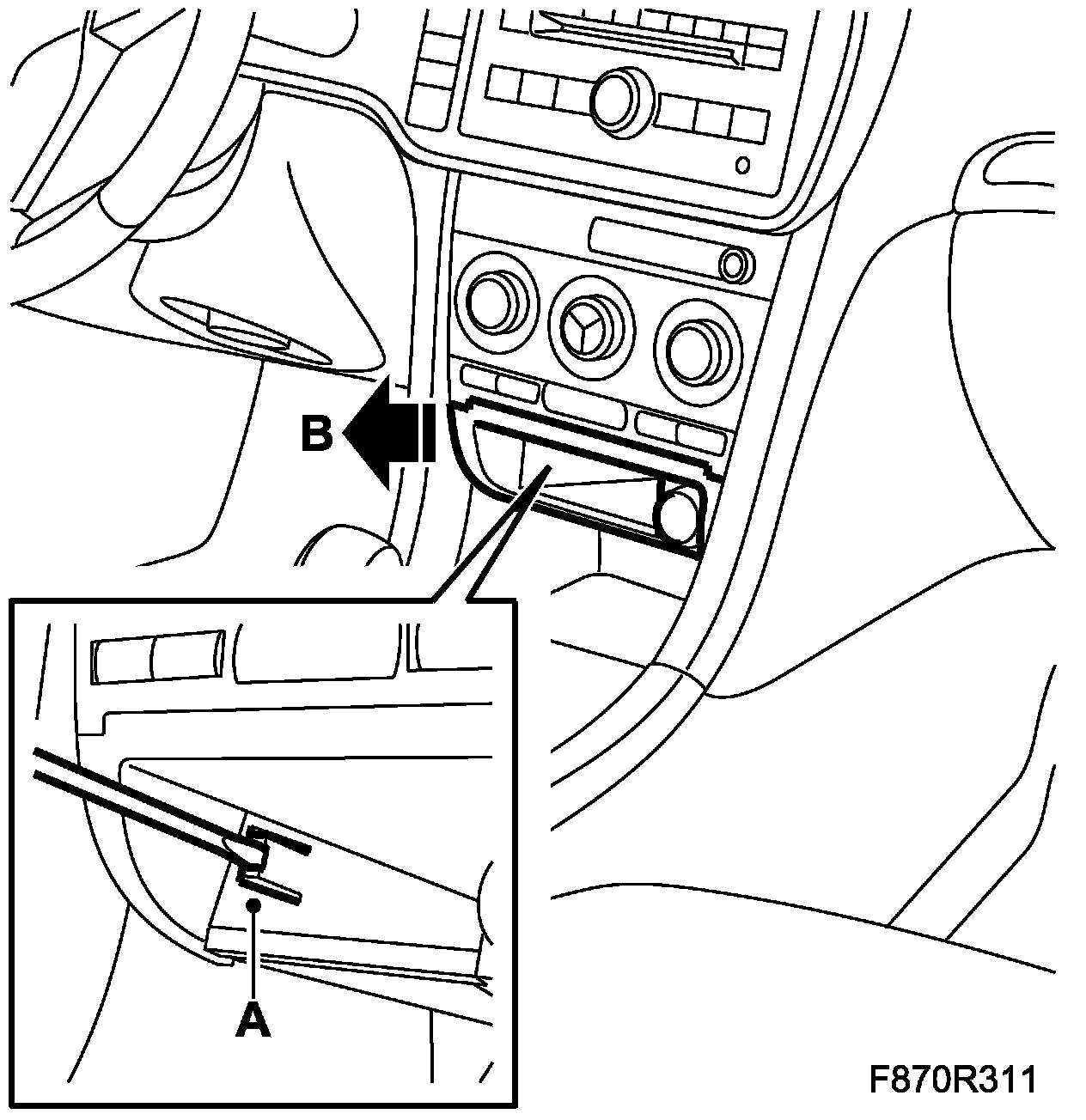 B

A

F870R311