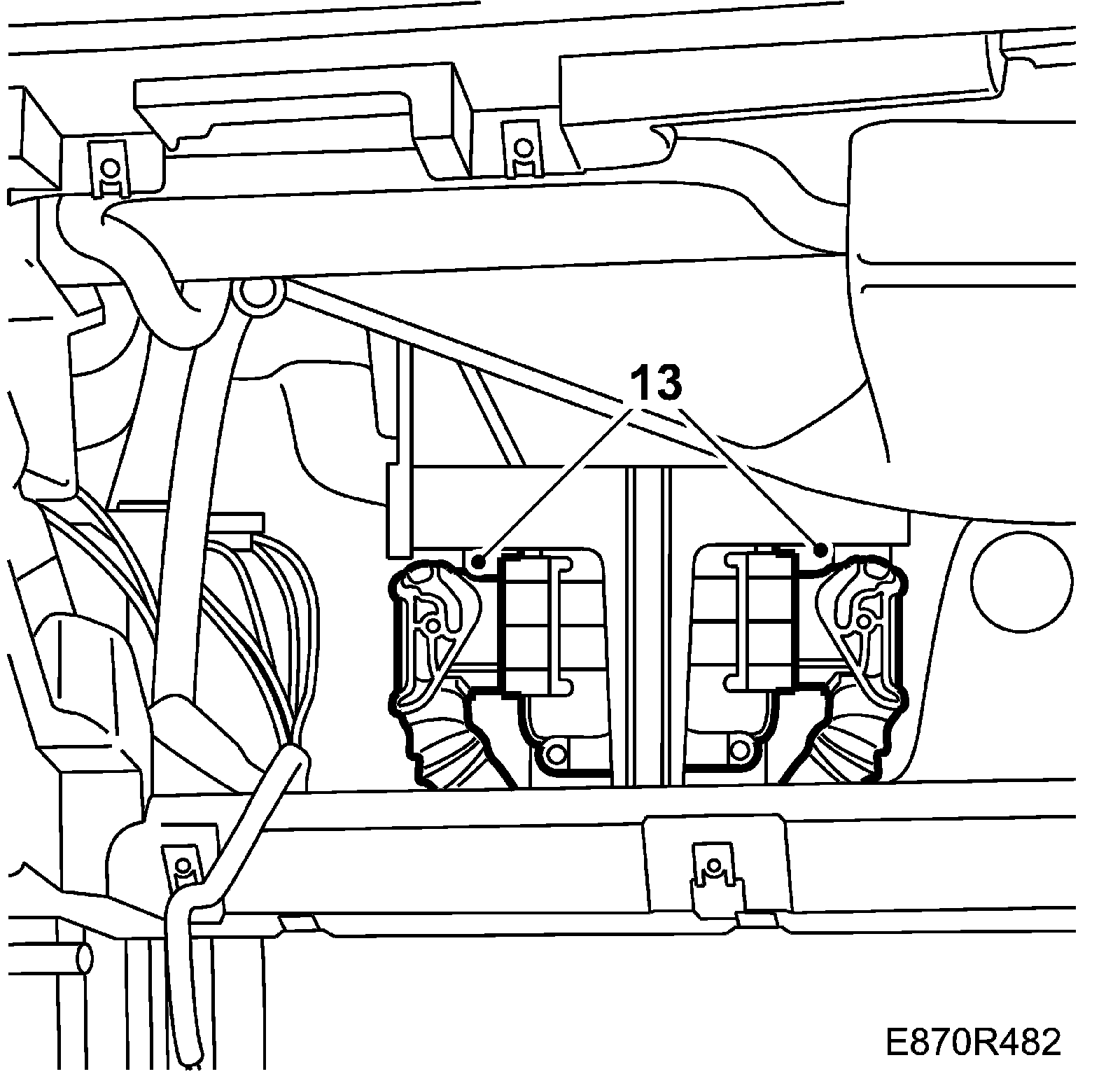 13

E870R482