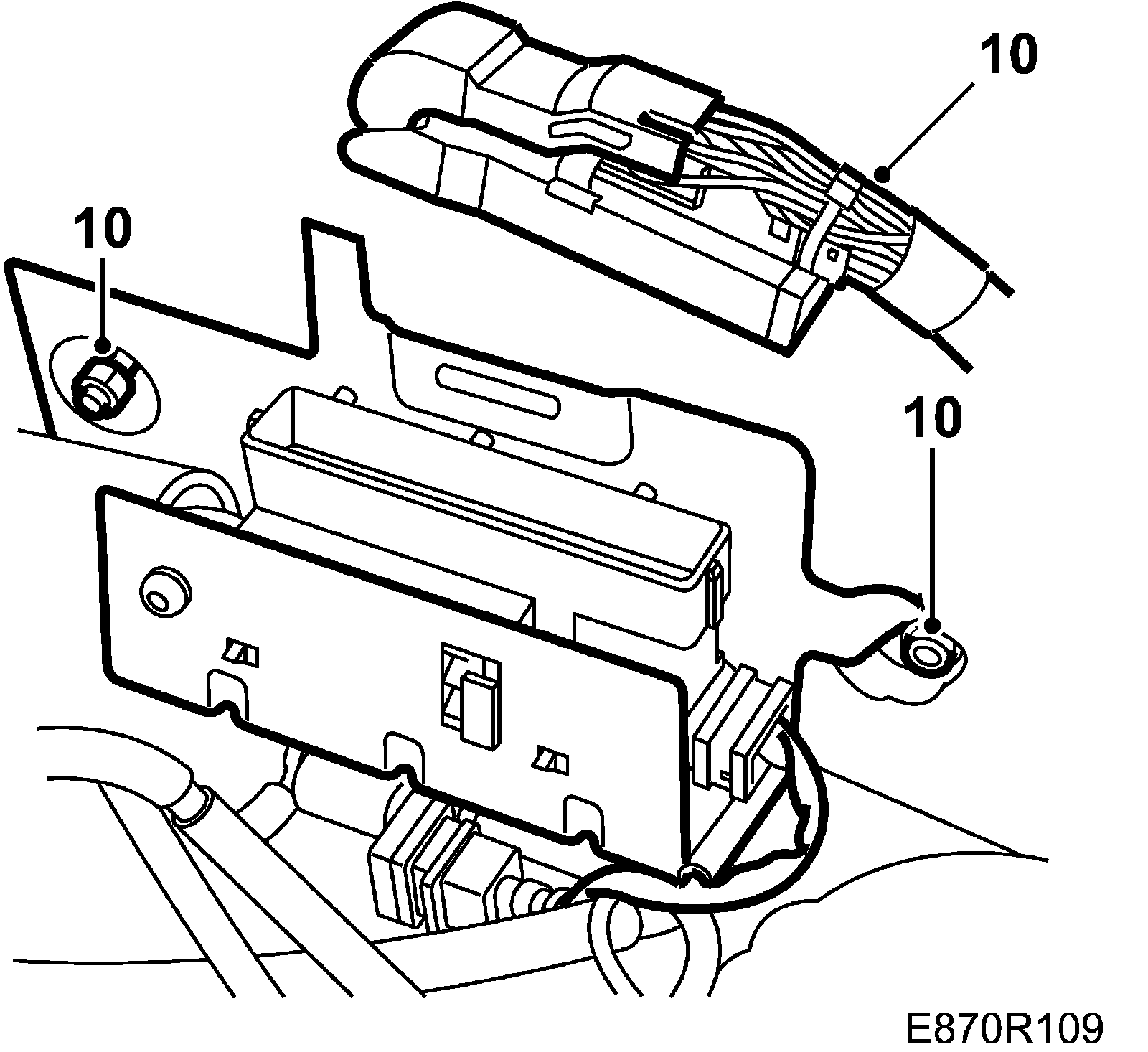 10

10

10

E870R109