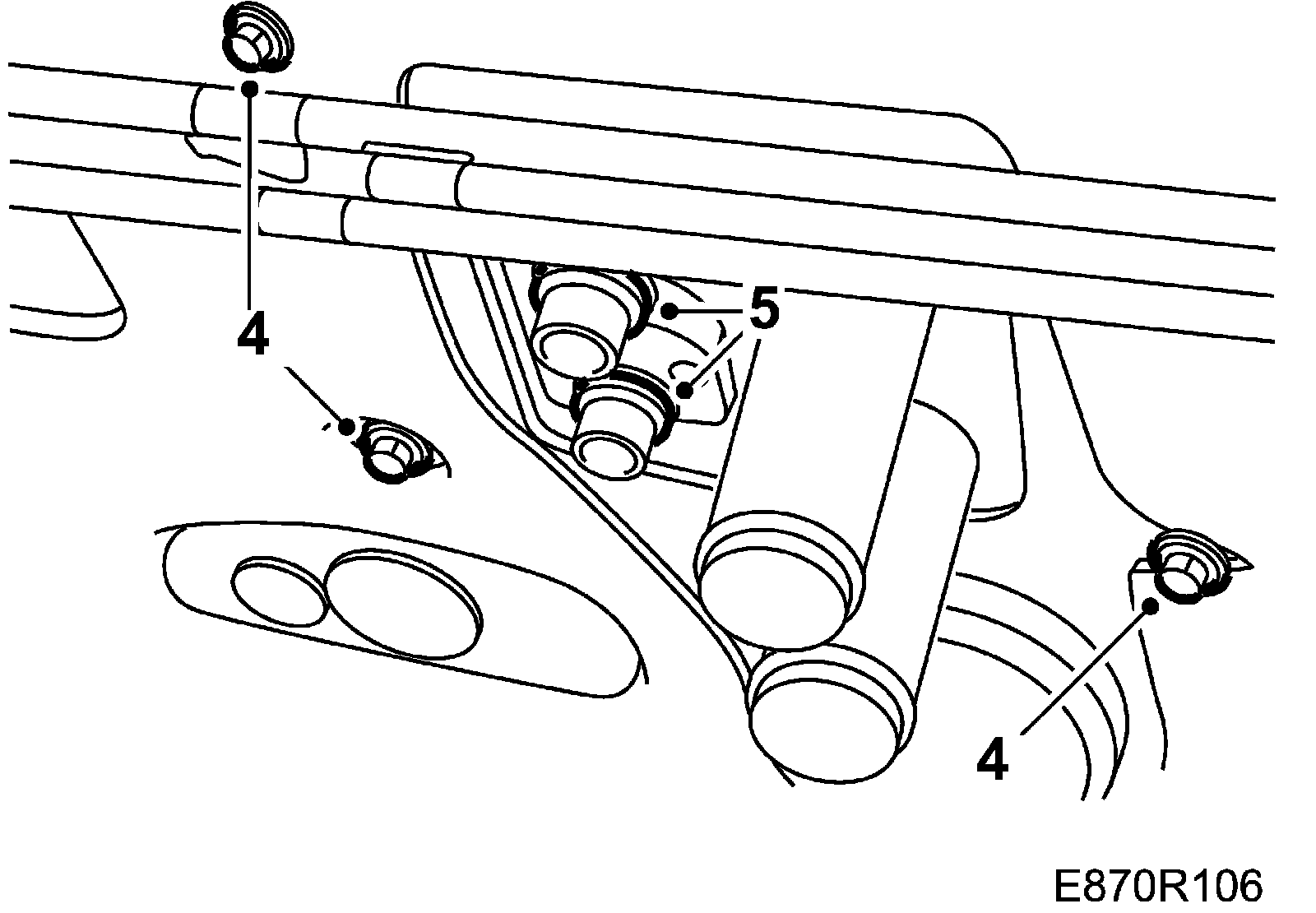 4

5

4

E870R106