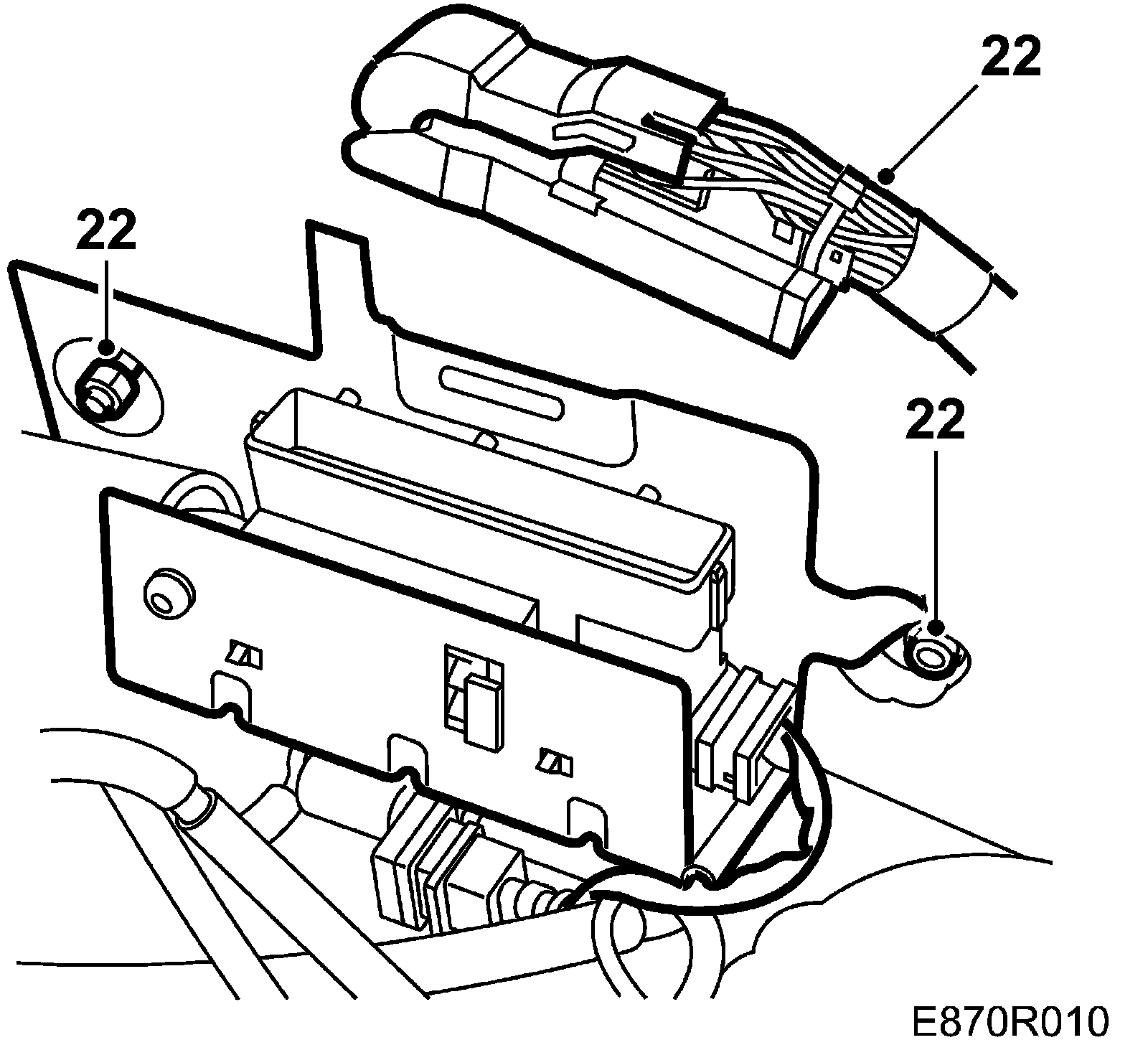 22

22

22

E870R010