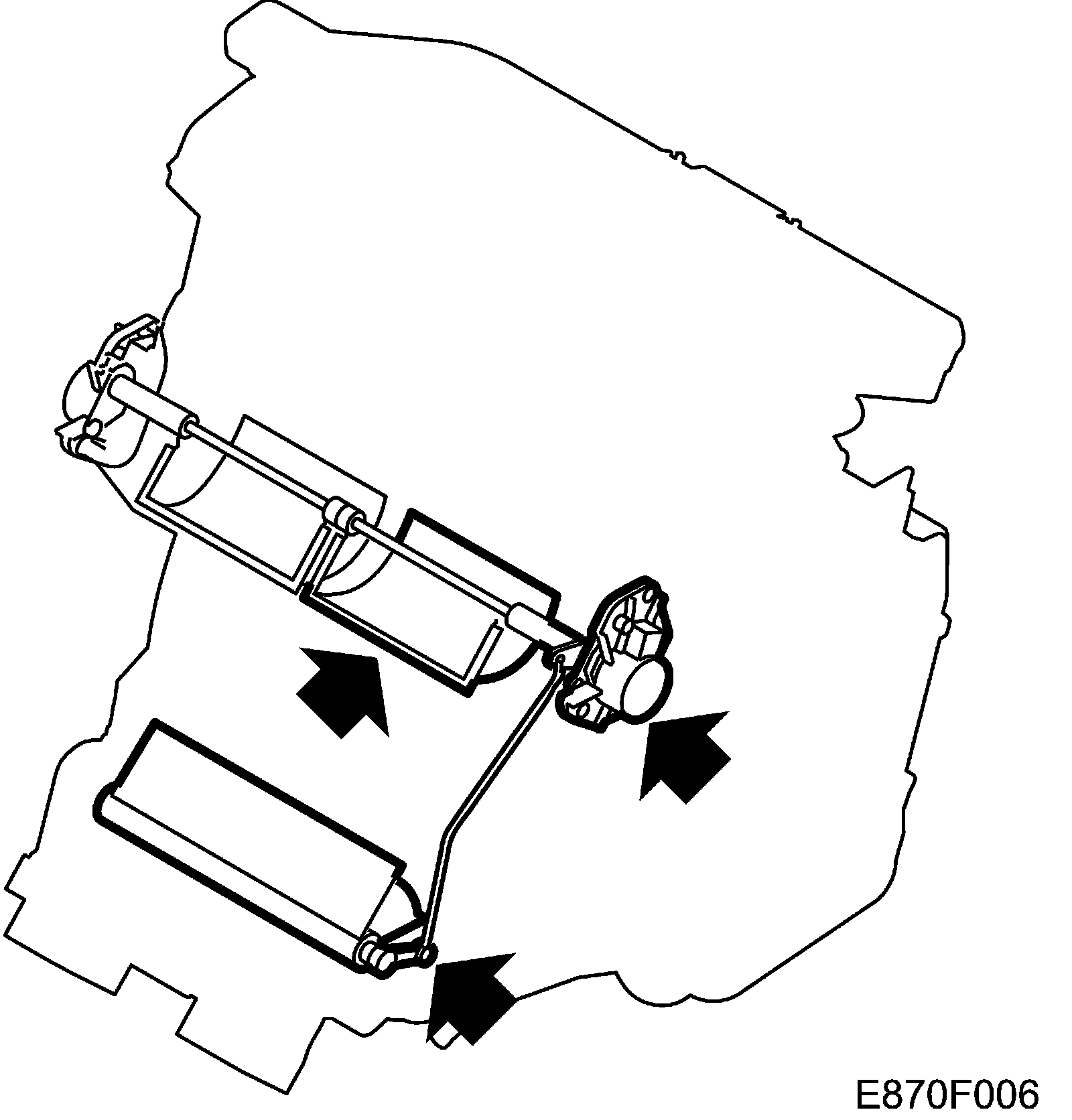 E870F006