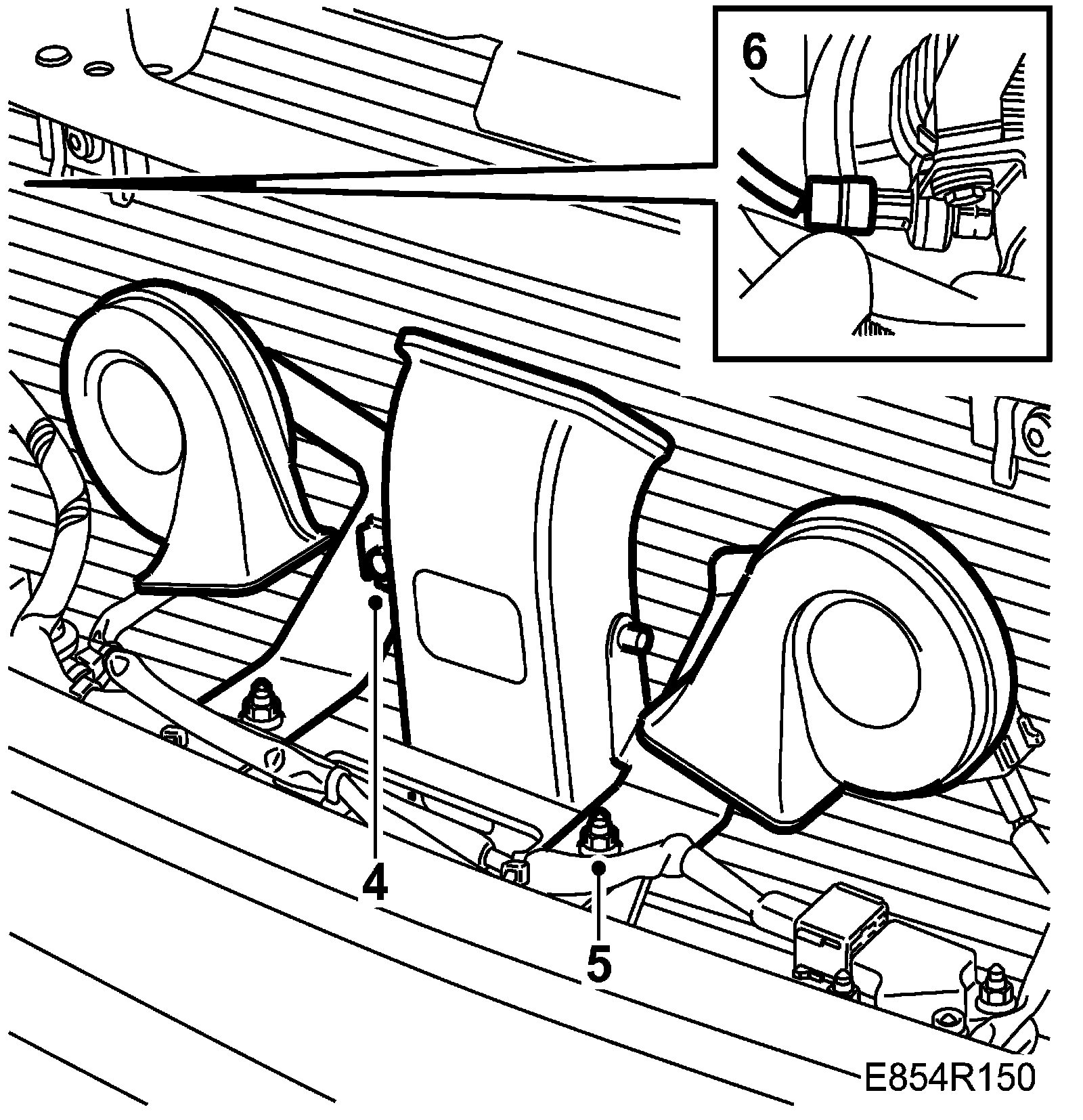 6
4
5
E854R150