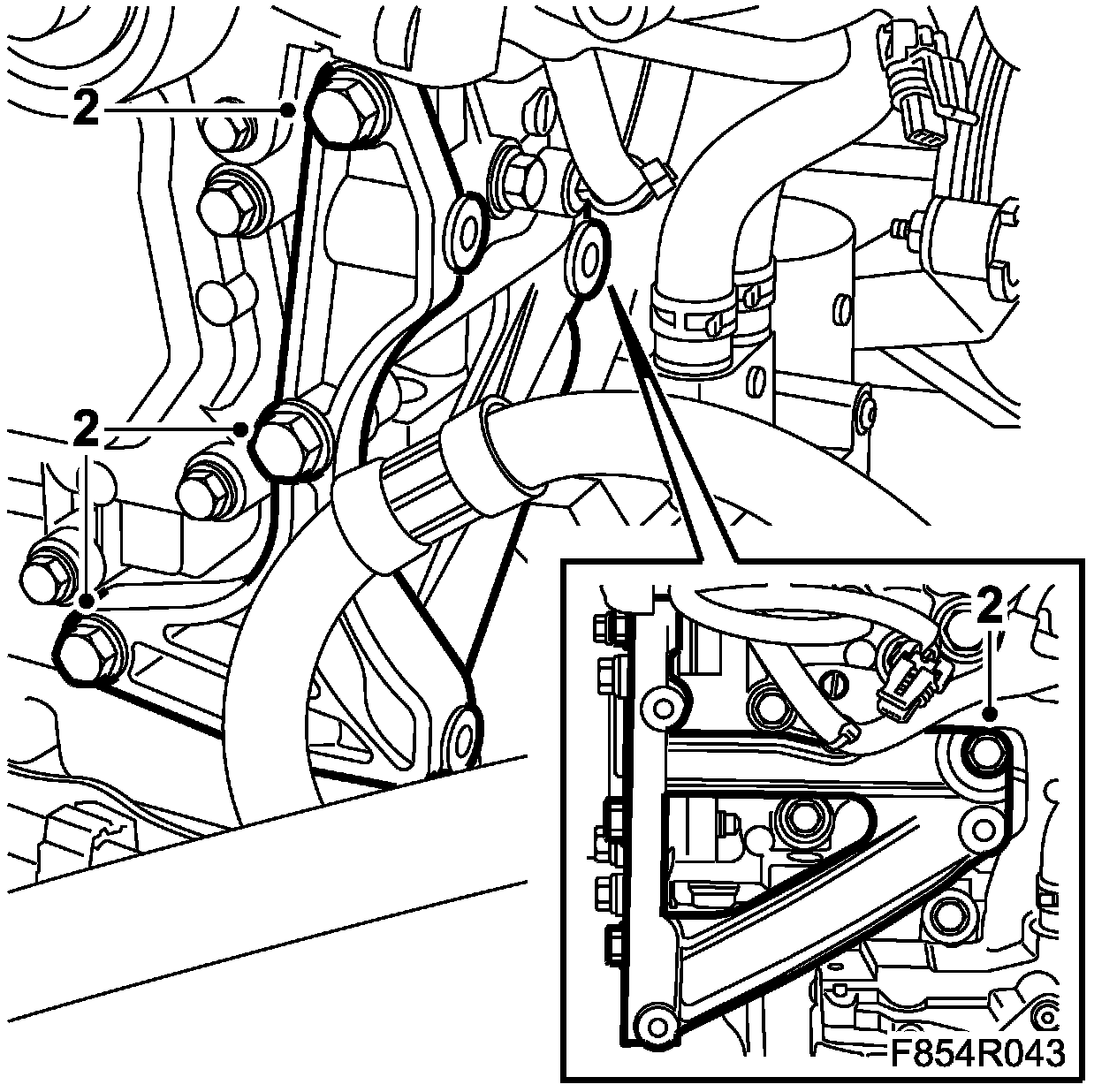 2
2
2
2
F854R043