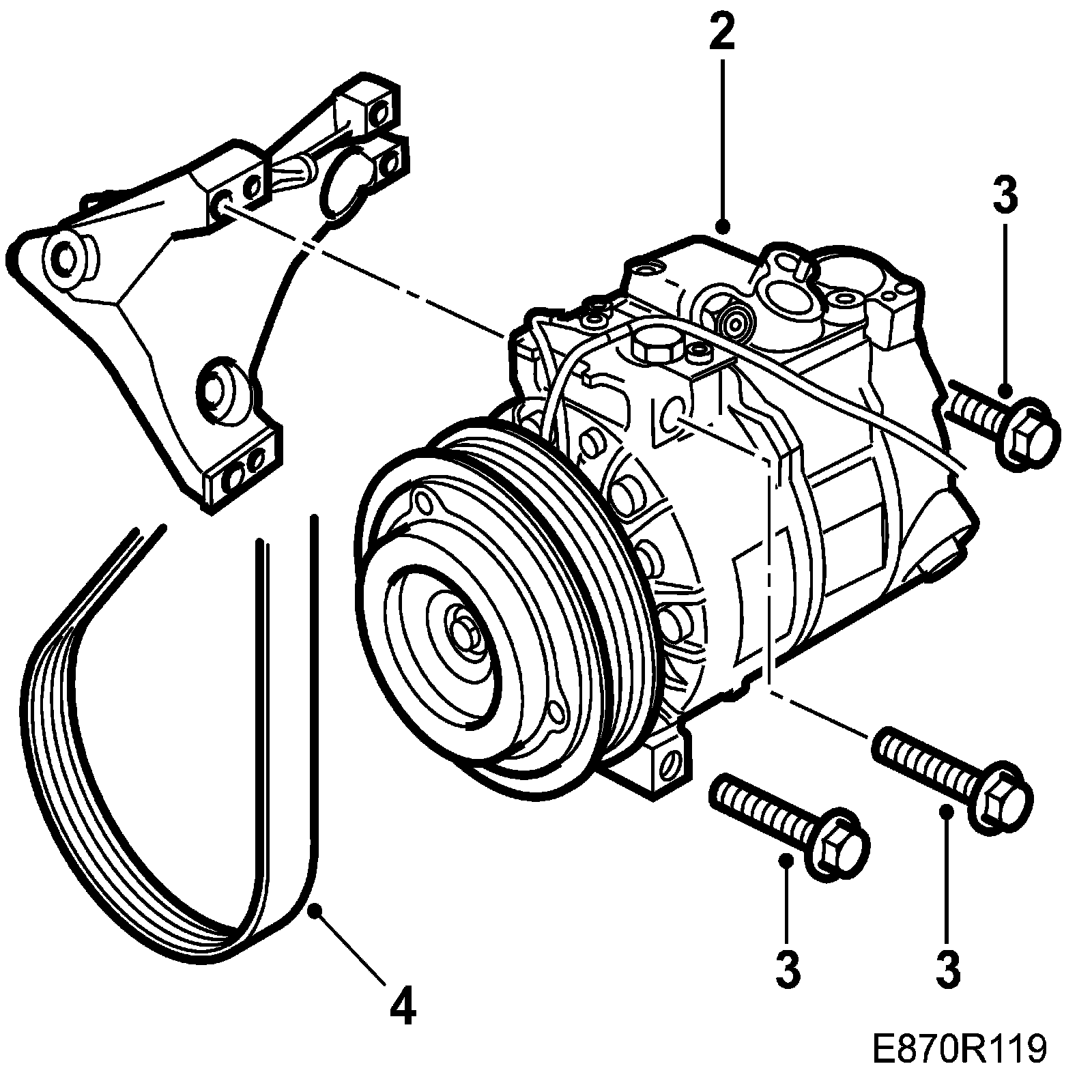 2

3

3

3

4

E870R119