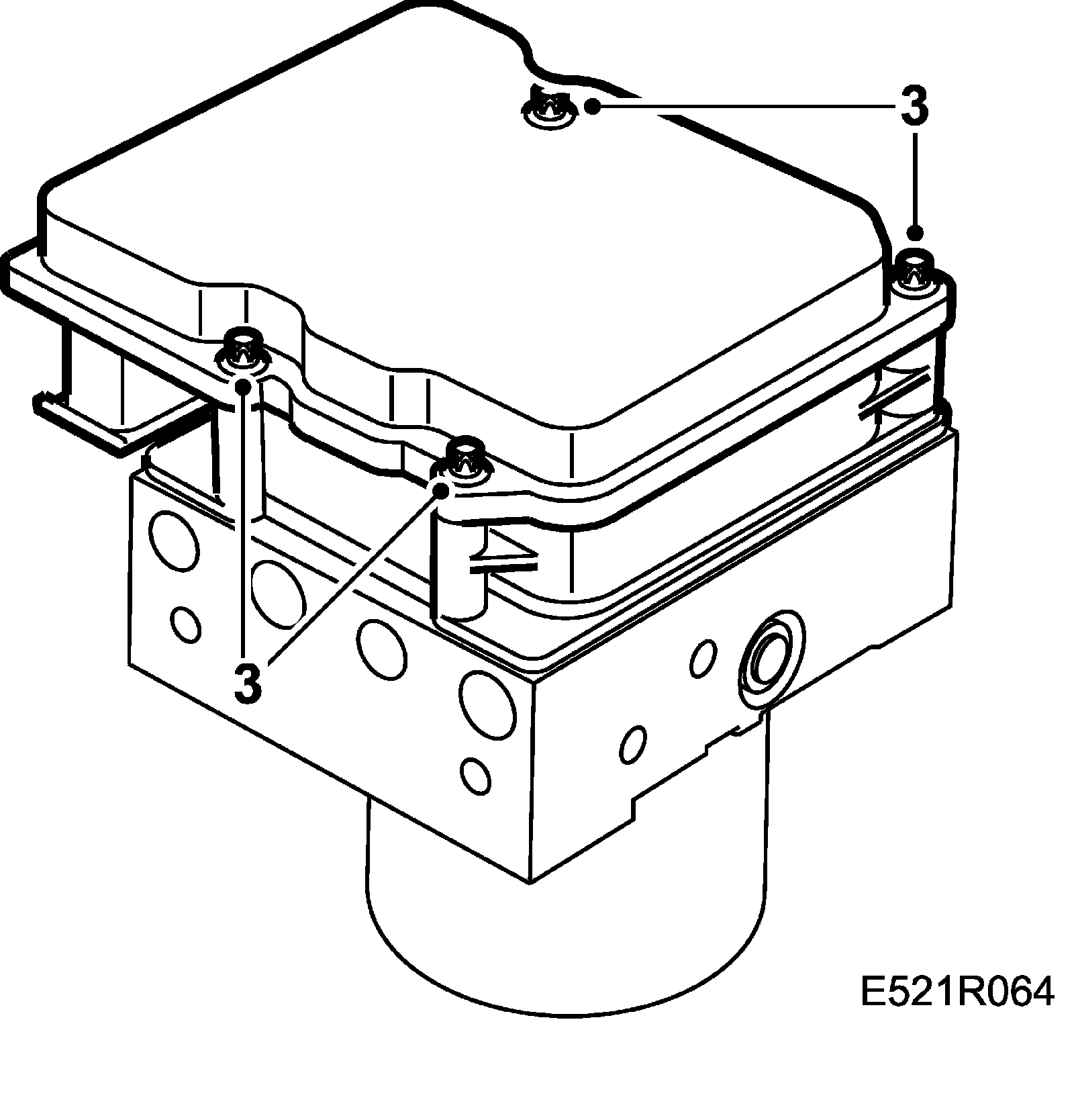 3

3

E521R064