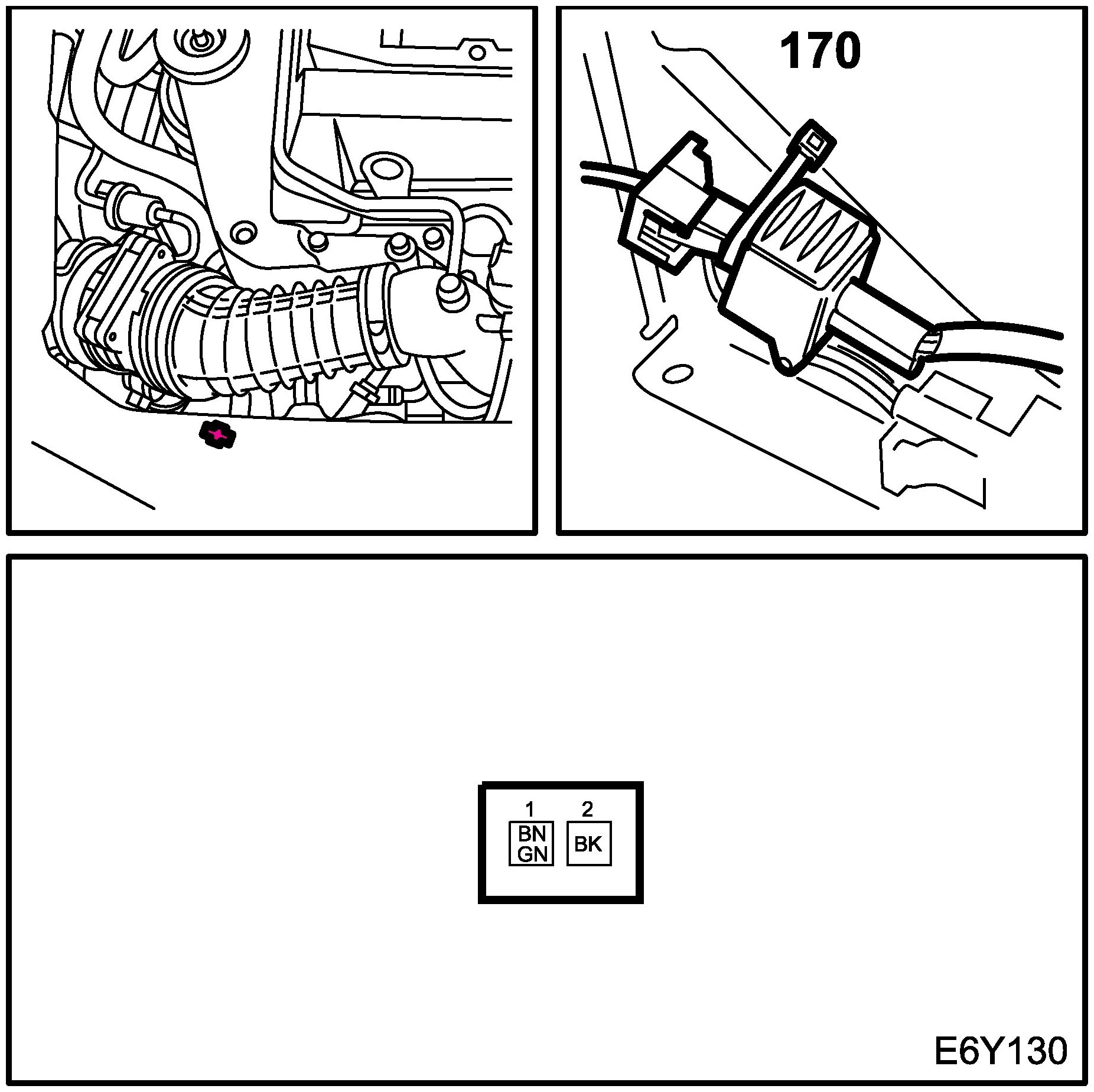 170

1 2
BN GN BK

E6Y130