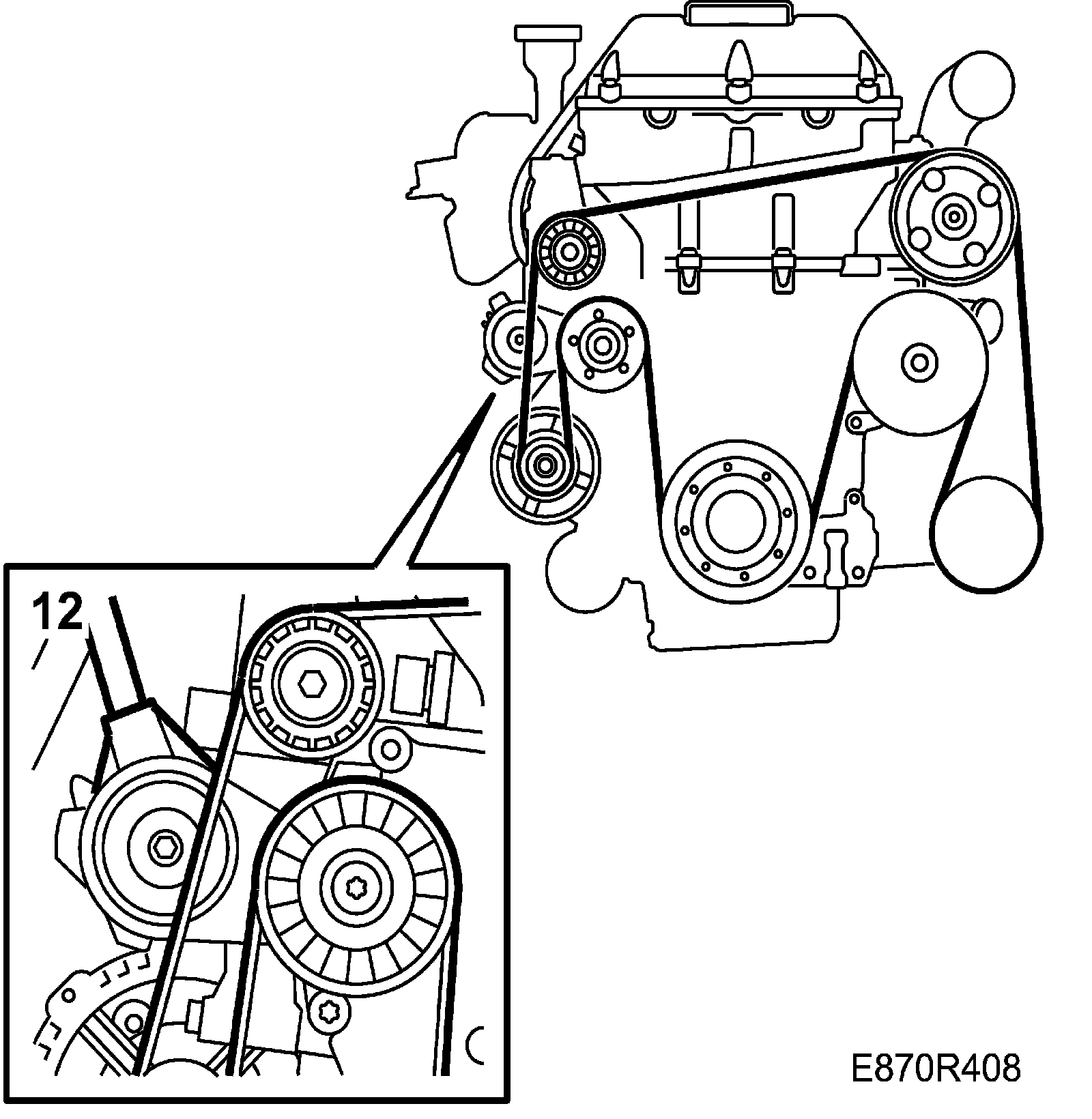 12

E870R408