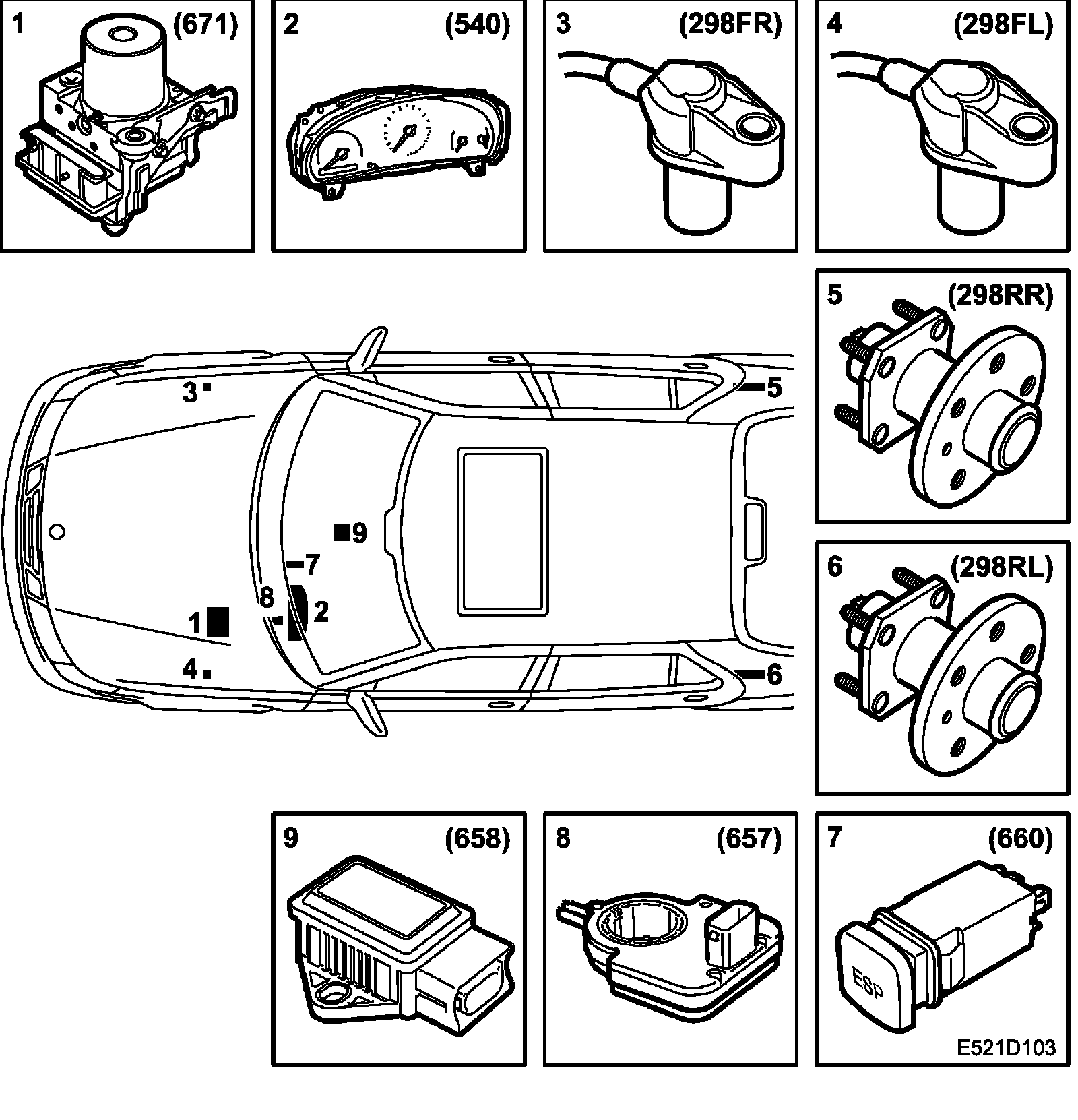 1 (671)

2 (540)

3 (298FR)

4 (298FL)

5 (298RR)

6 (298RL)

3
5
9
7
8
2
1
4
6

9 (658)

8 (657)

7 (660)

ESP

E521D103