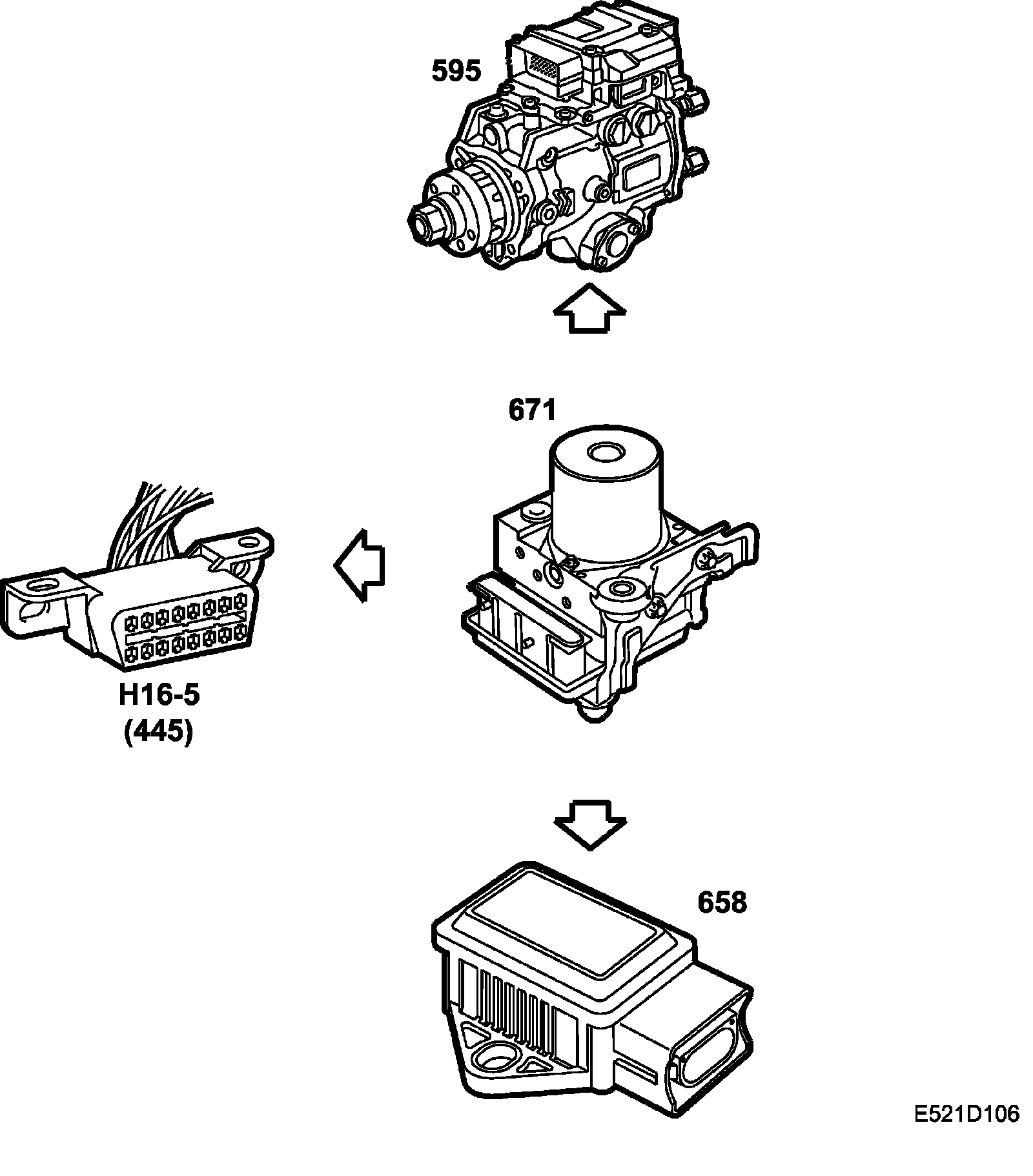 595

671

H16-5
(445)

658

E521D106