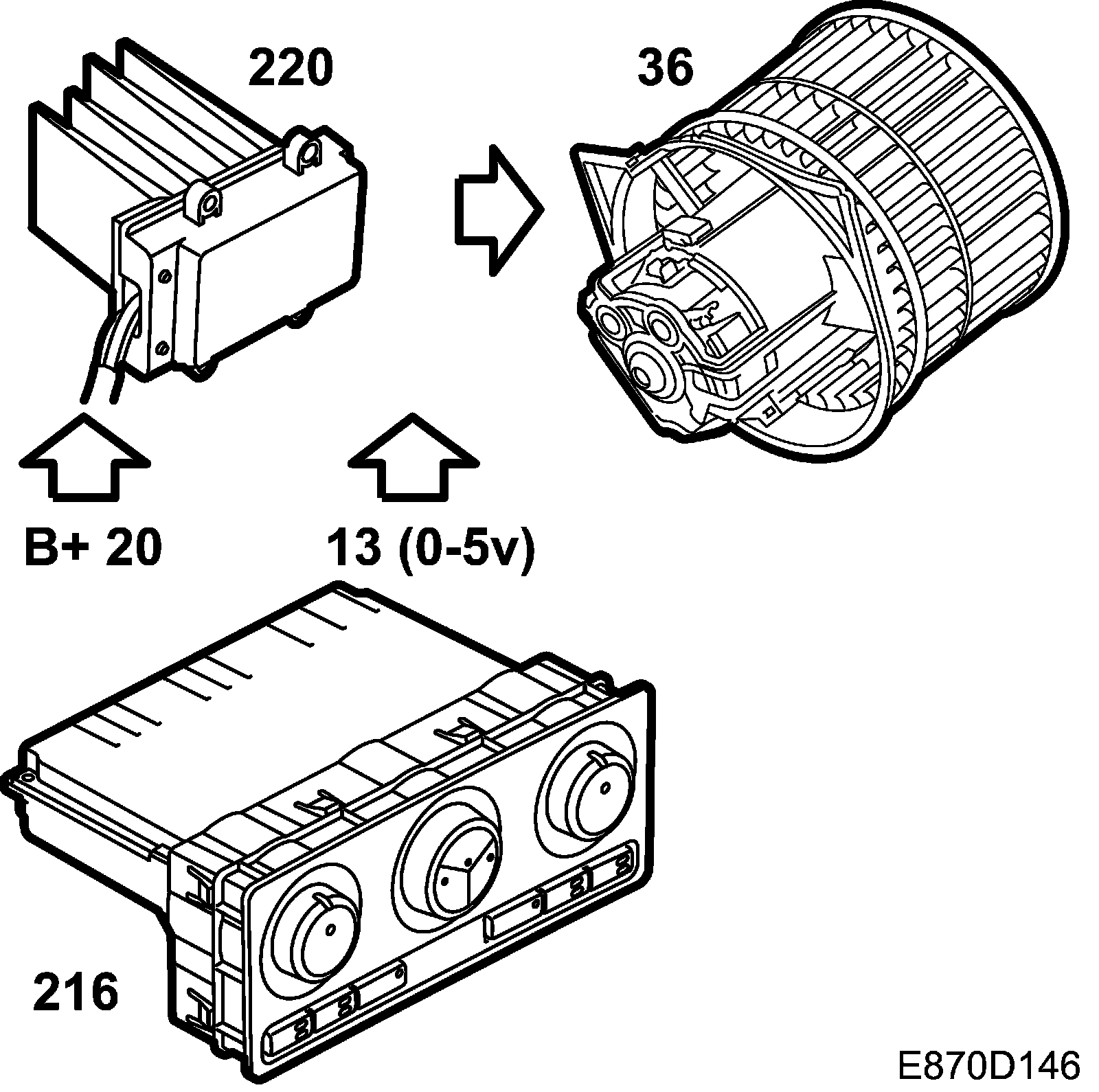 220

36

B+ 20

13 (0-5v)

216

E870D146