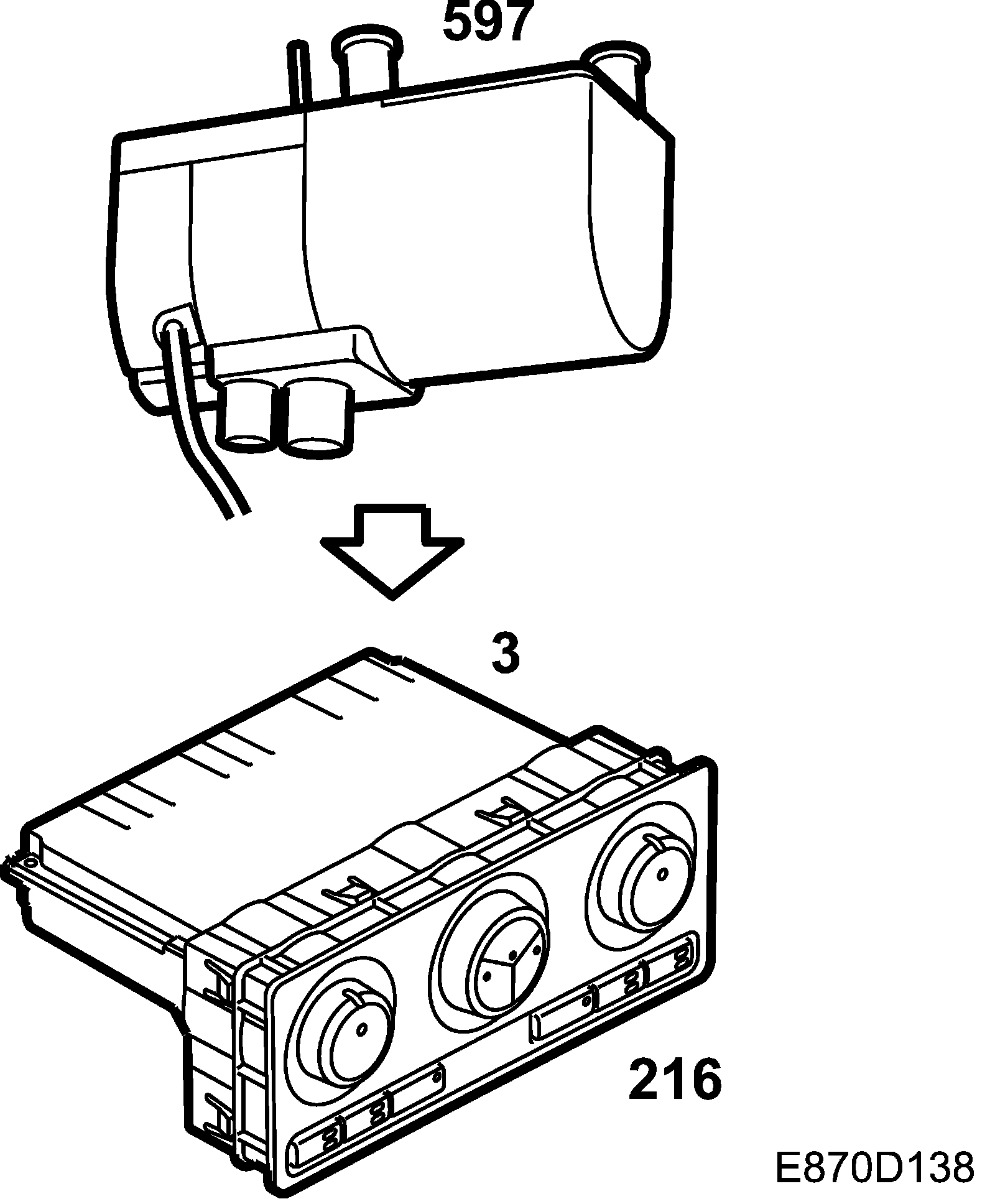 597

3

216

E870D138