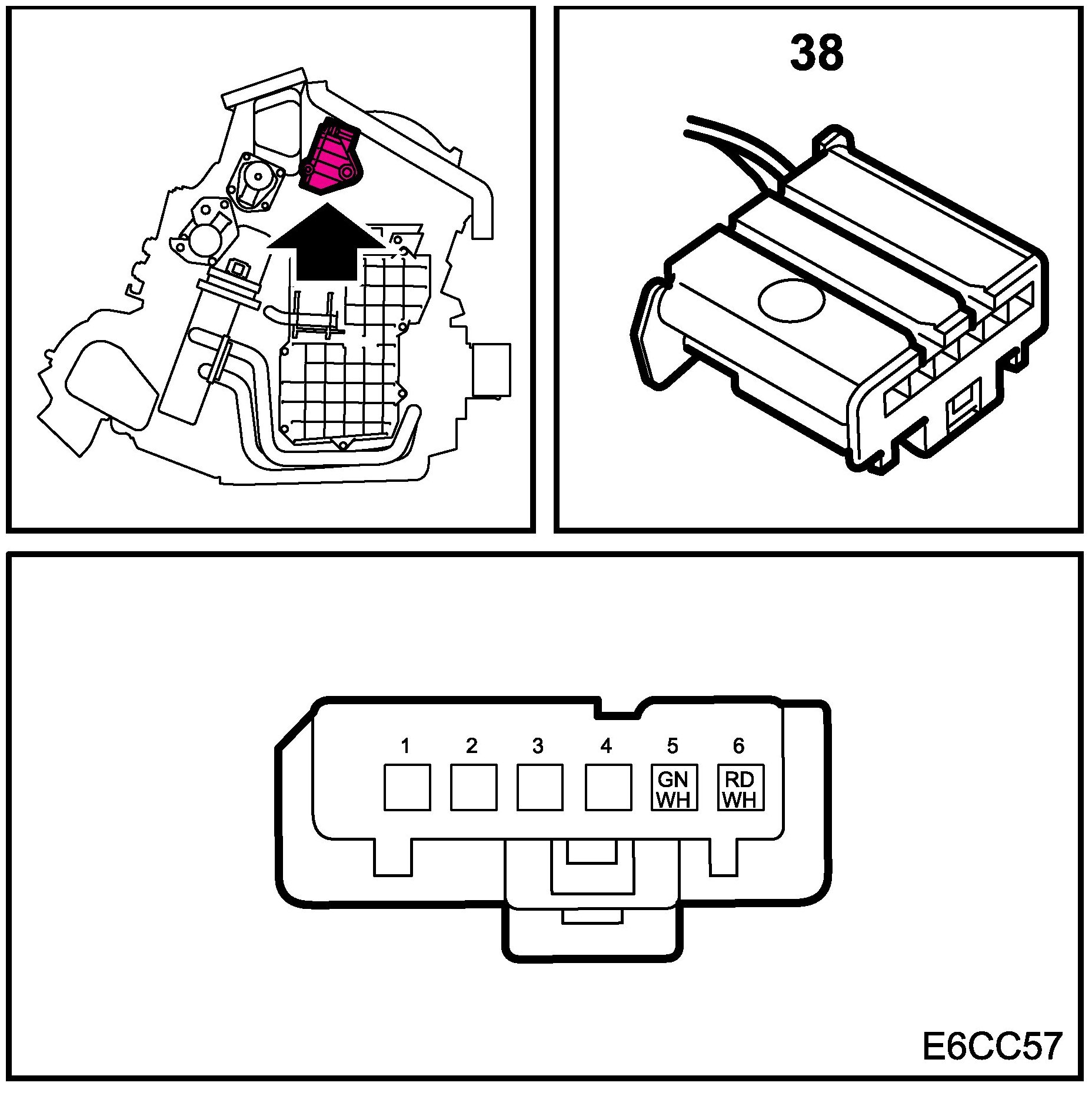 38

1 2 3 4 5 6

GN WH

RD WH

E6CC57