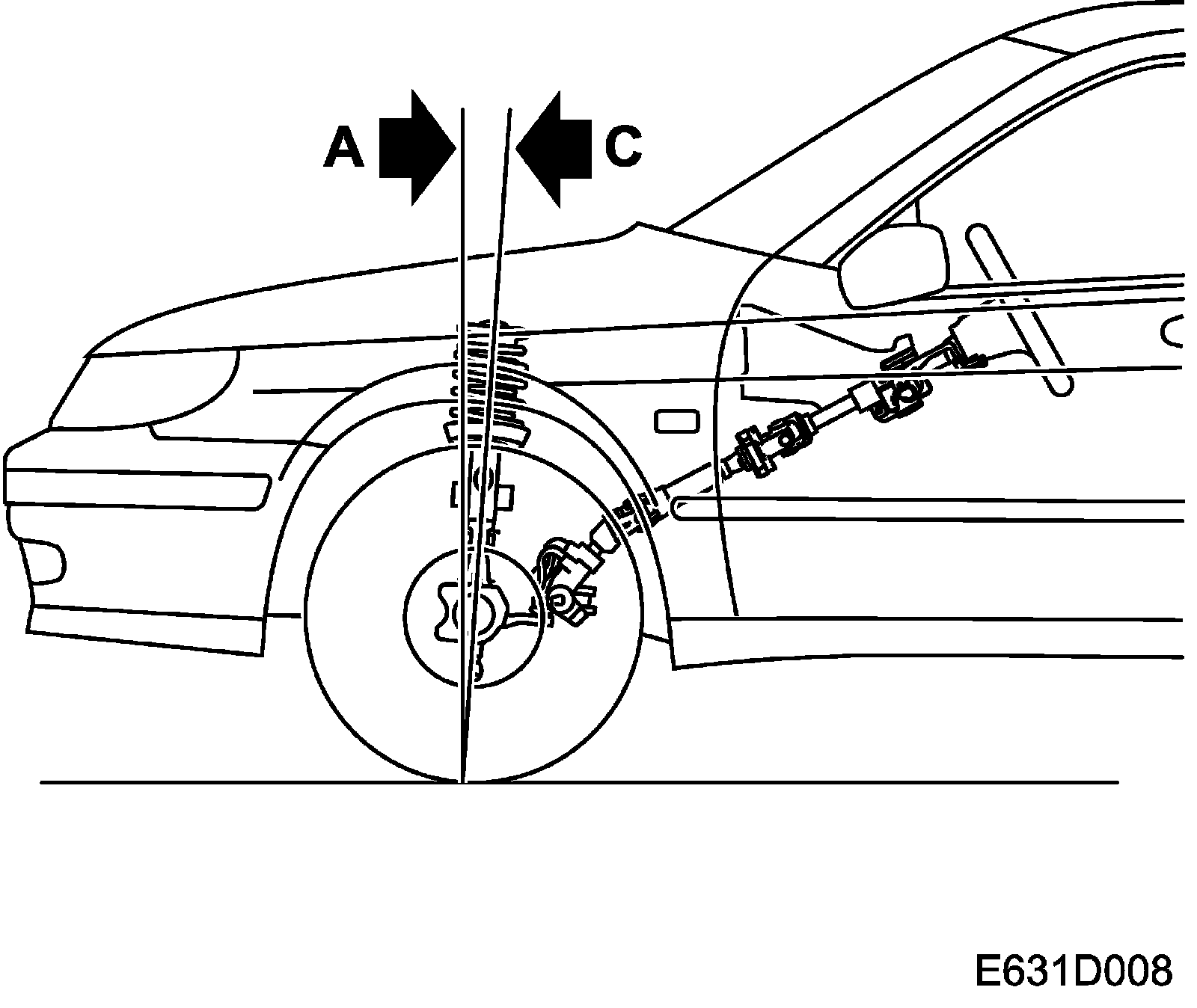 A
C
E631D008