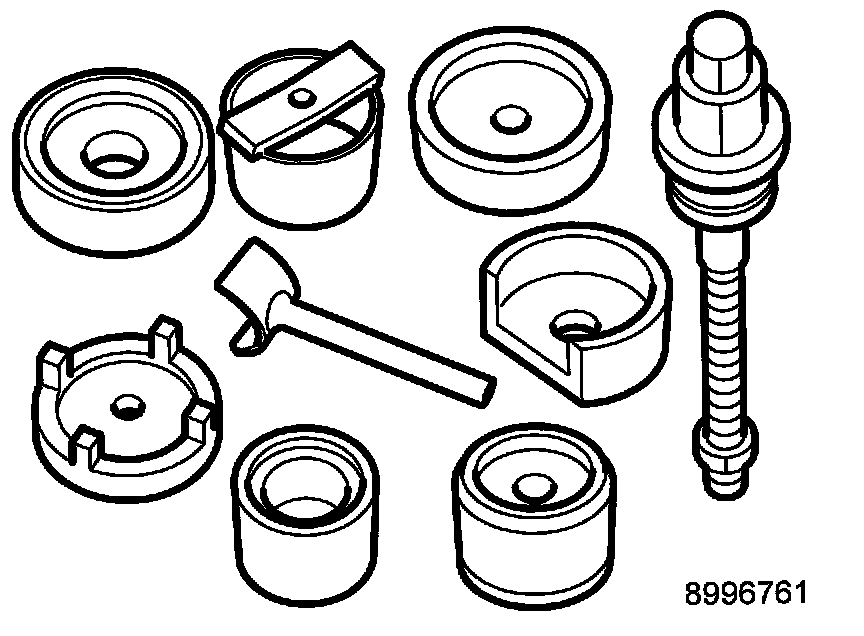 8996761