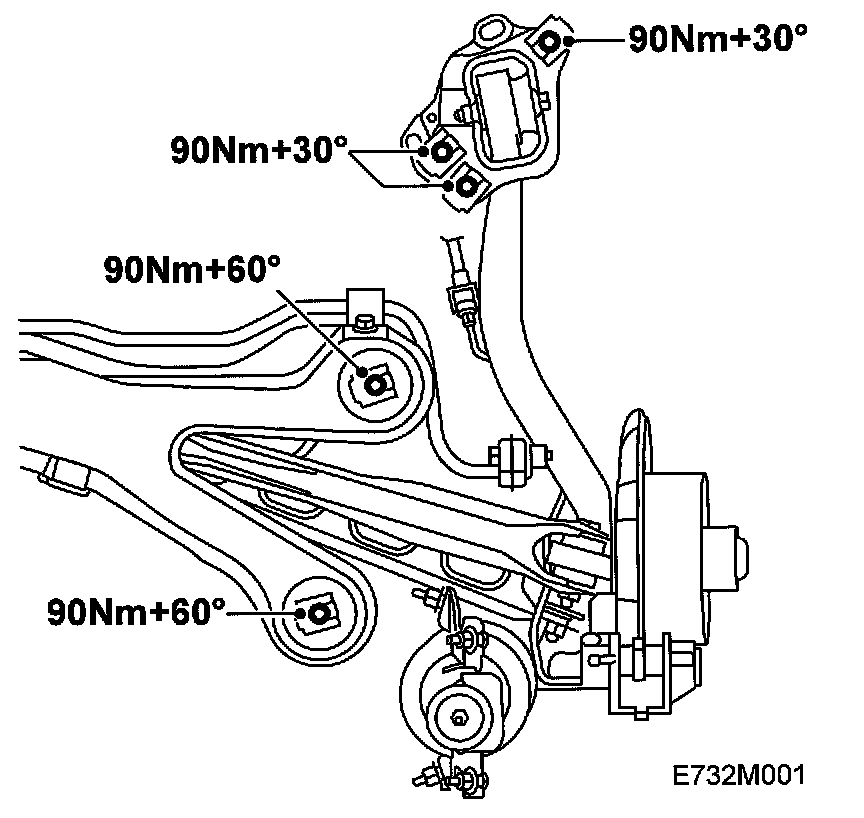 90Nm+30°

90Nm+30°

90Nm+60°

90Nm+60°

E732M001