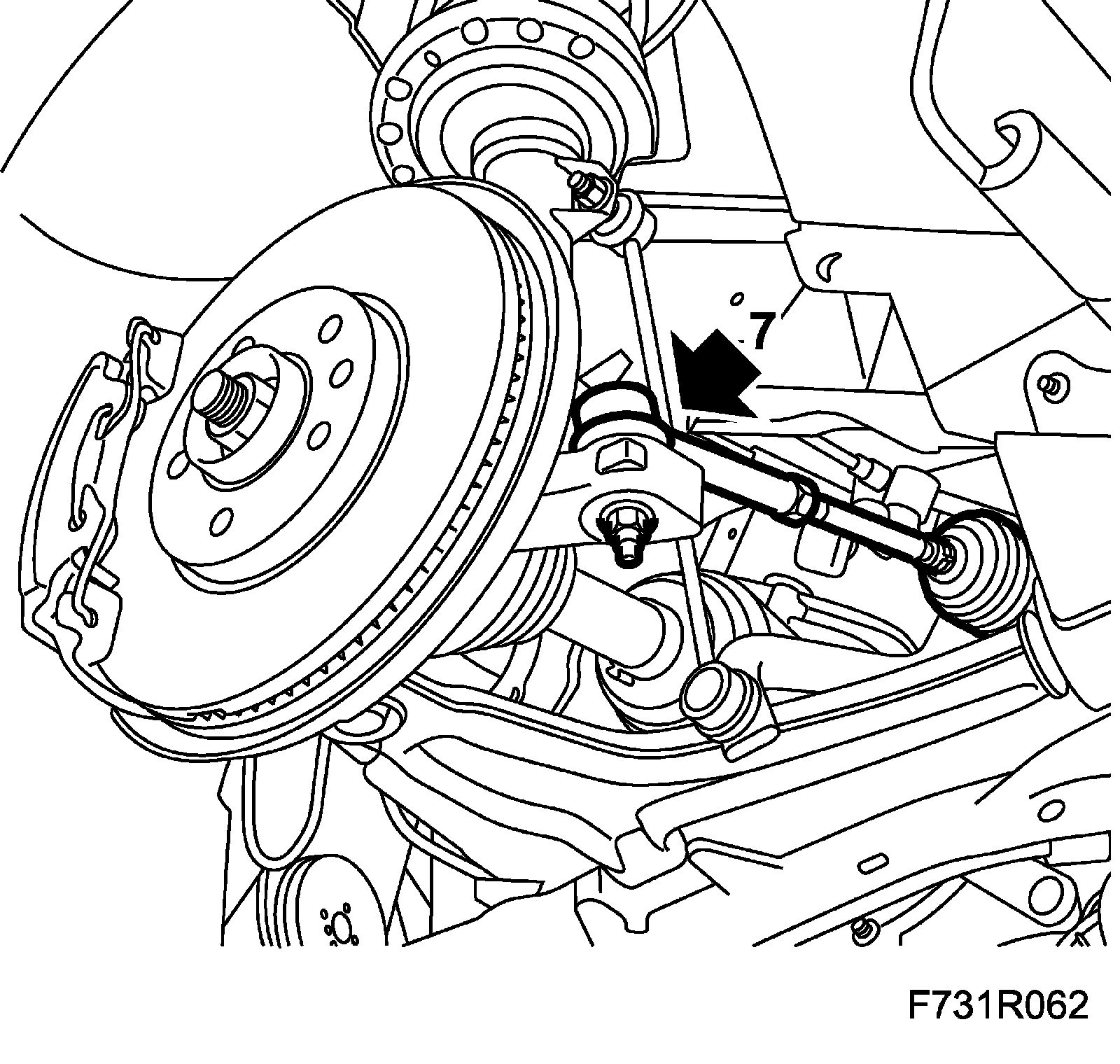 7

F731R062