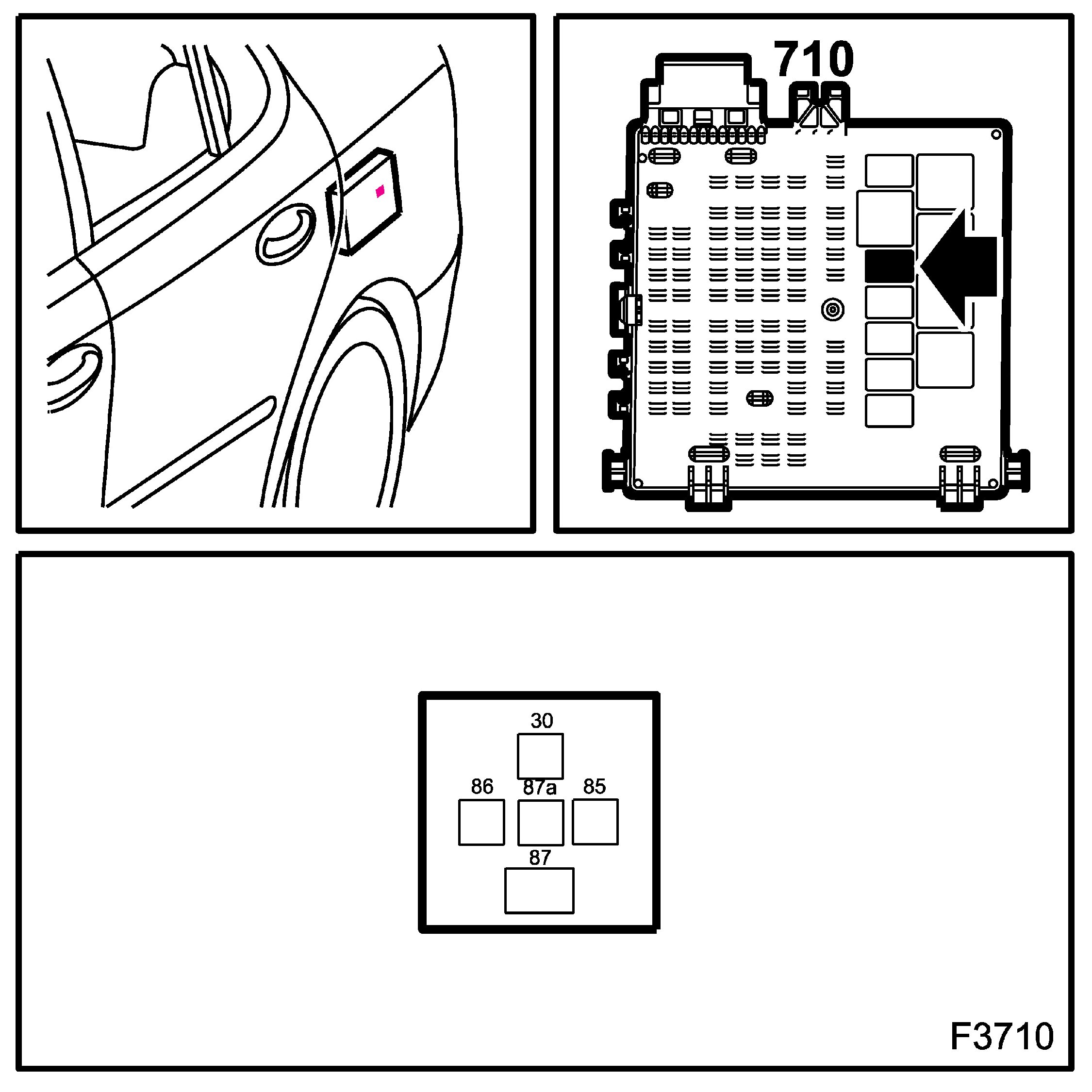 710

30
86
87a
85
87

F3710