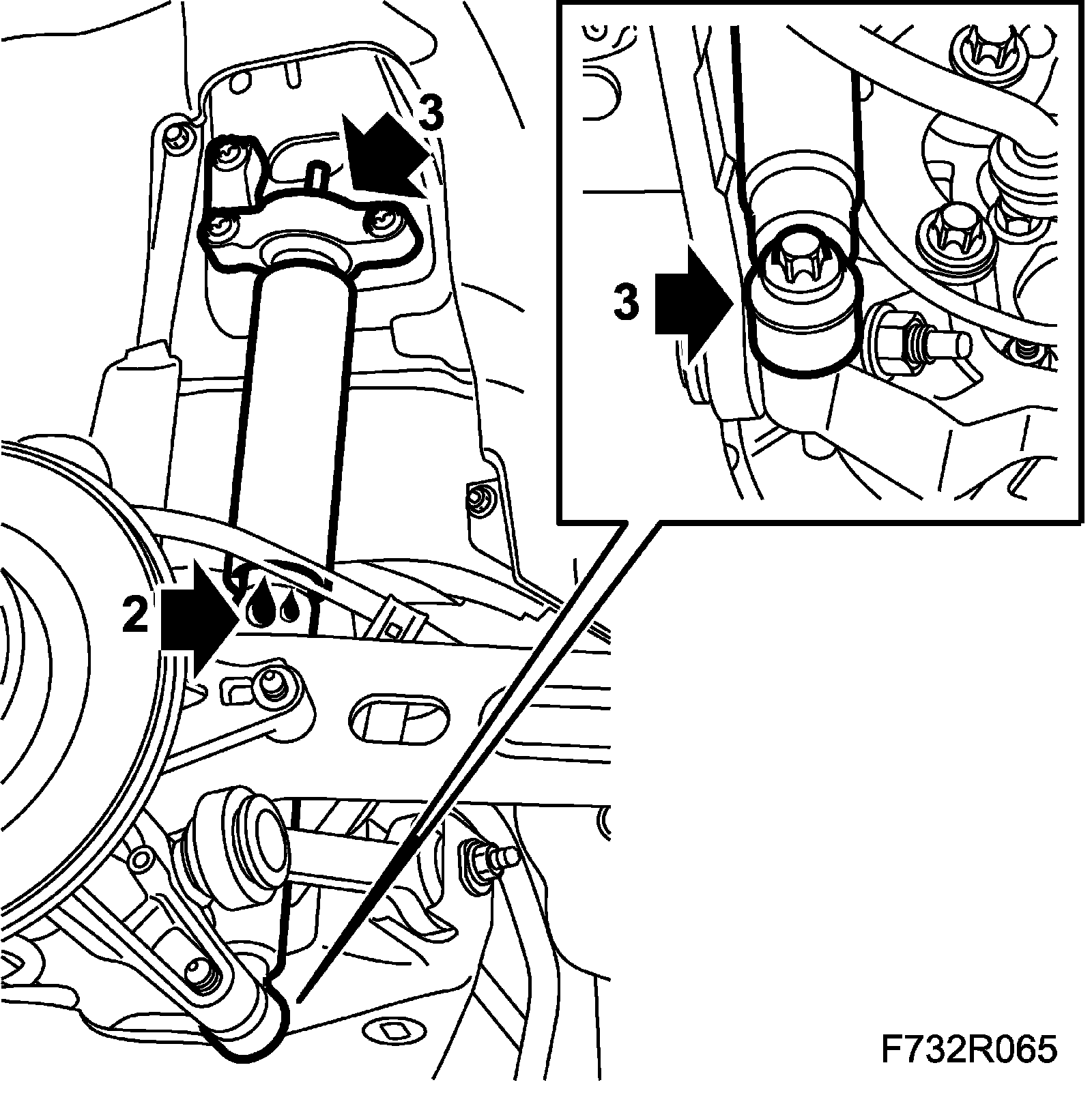 3
3
2
F732R065